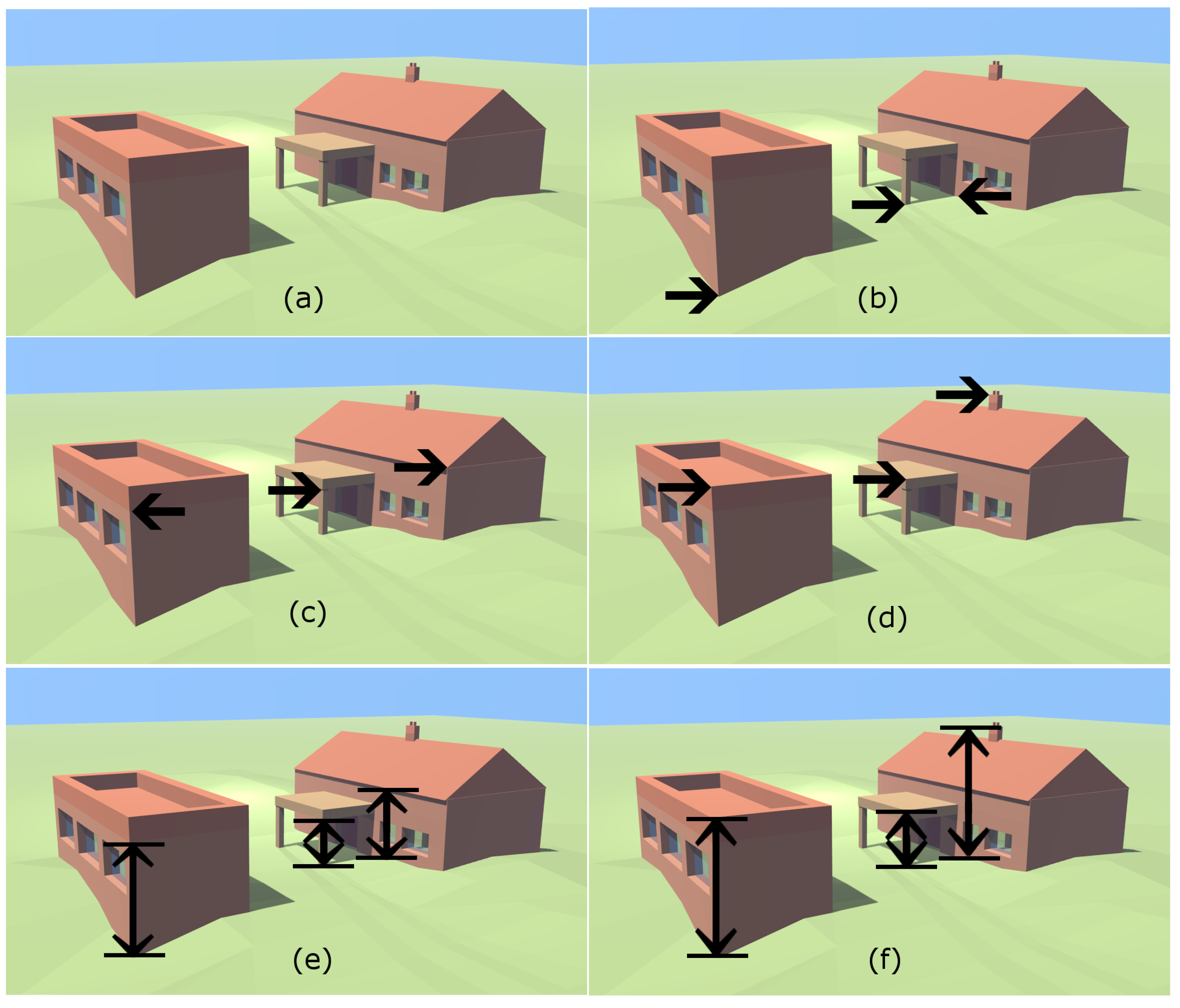 (a)

(b)

(c)

(d)

(e)

(f)