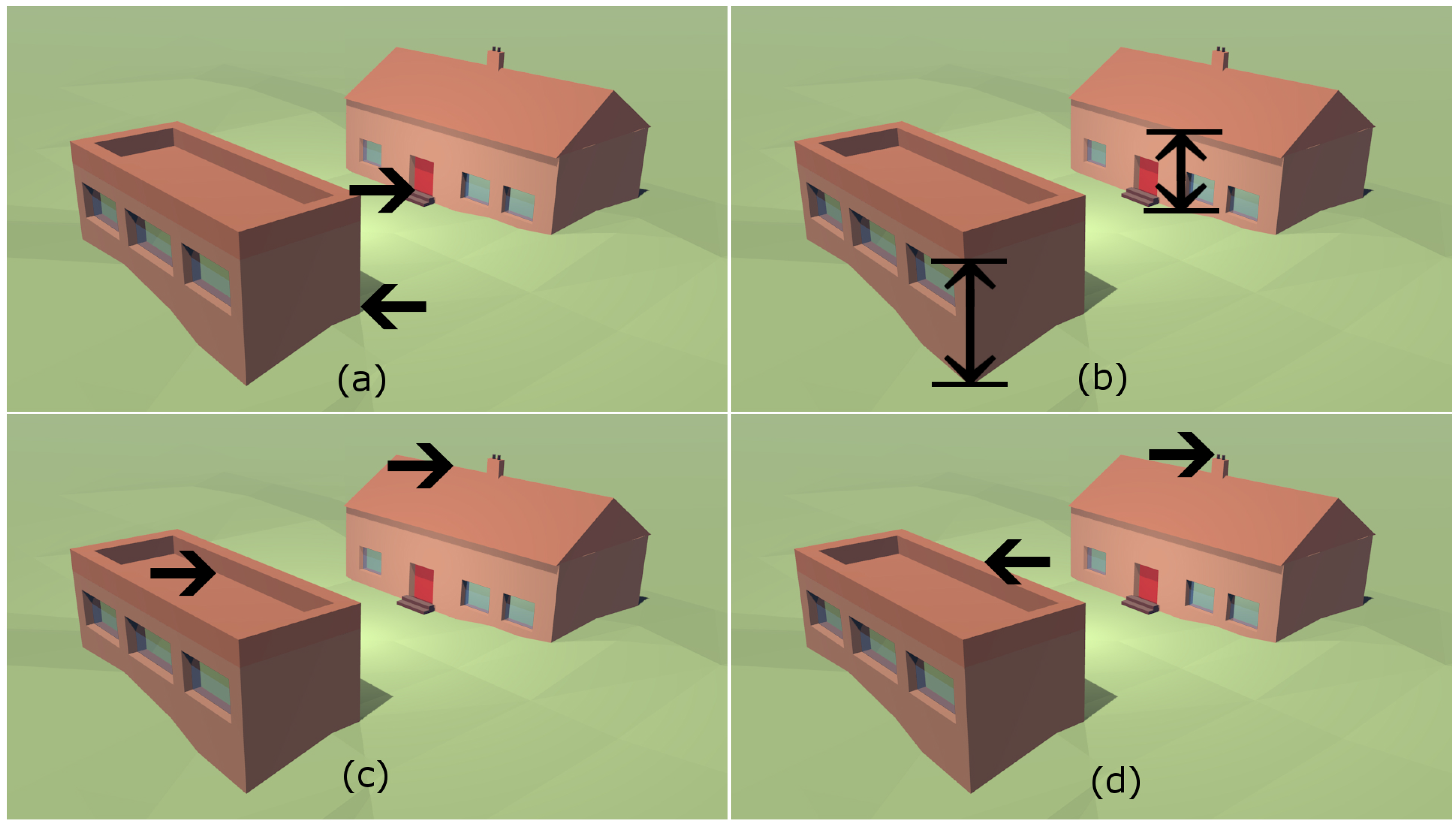 (a)

(b)

(c)

(d)