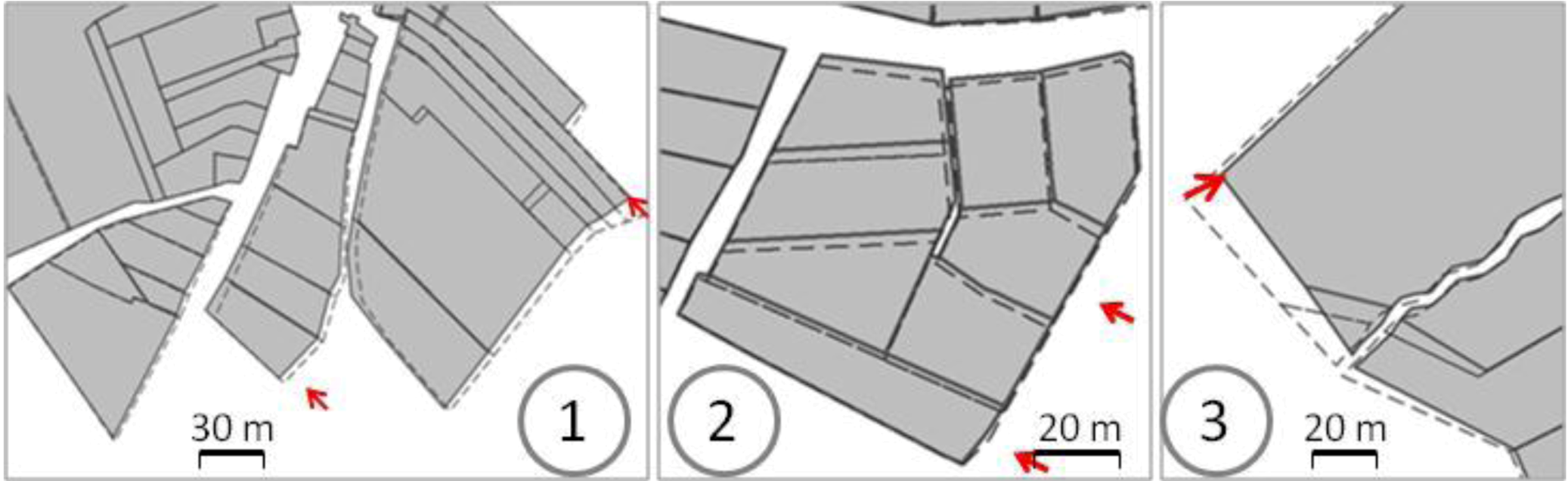 30 m
1
2
20 m
3
20 m