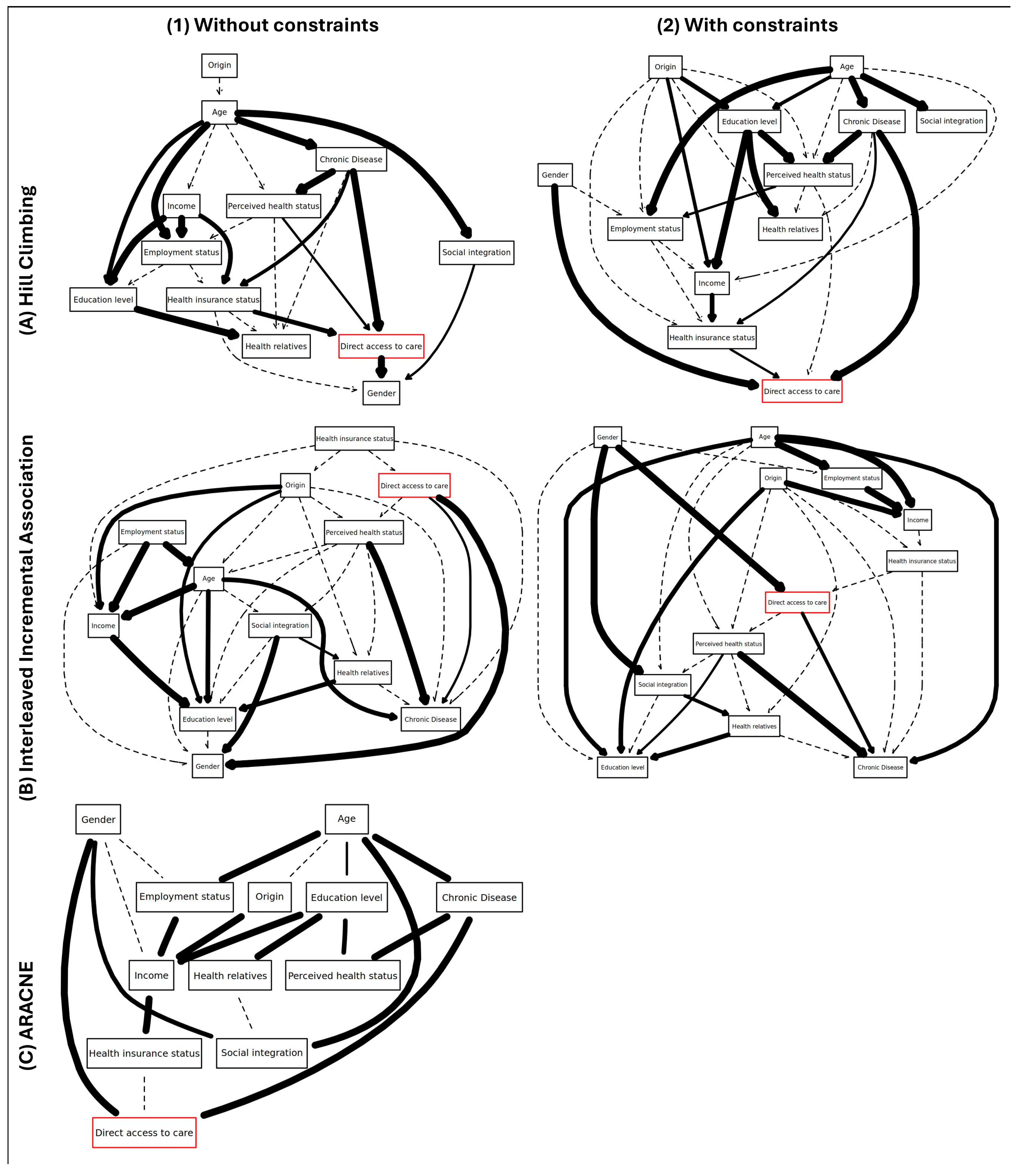 (1) Without constraints

(2) With constraints

(A) Hill Climbing

Origin

Age

Chronic Disease

Income

Perceived health status

Employment status

Social integration

Education level

Health insurance status

Health relatives

Direct access to care

Gender

Origin

Age

Education level

Chronic Disease

Social integration

Gender

Perceived health status

Employment status

Health relatives

Income

Health insurance status

Direct access to care

(B) Interleaved Incremental Association

Health insurance status

Origin

Direct access to care

Employment status

Perceived health status

Age

Income

Social integration

Health relatives

Education level

Chronic Disease

Gender

Gender

Age

Origin

Employment status

Income

Health insurance status

Direct access to care

Perceived health status

Social integration

Health relatives

Education level

Chronic Disease

(C) ARACNE

Gender

Age

Employment status

Origin

Education level

Chronic Disease

Income

Health relatives

Perceived health status

Health insurance status

Social integration

Direct access to care