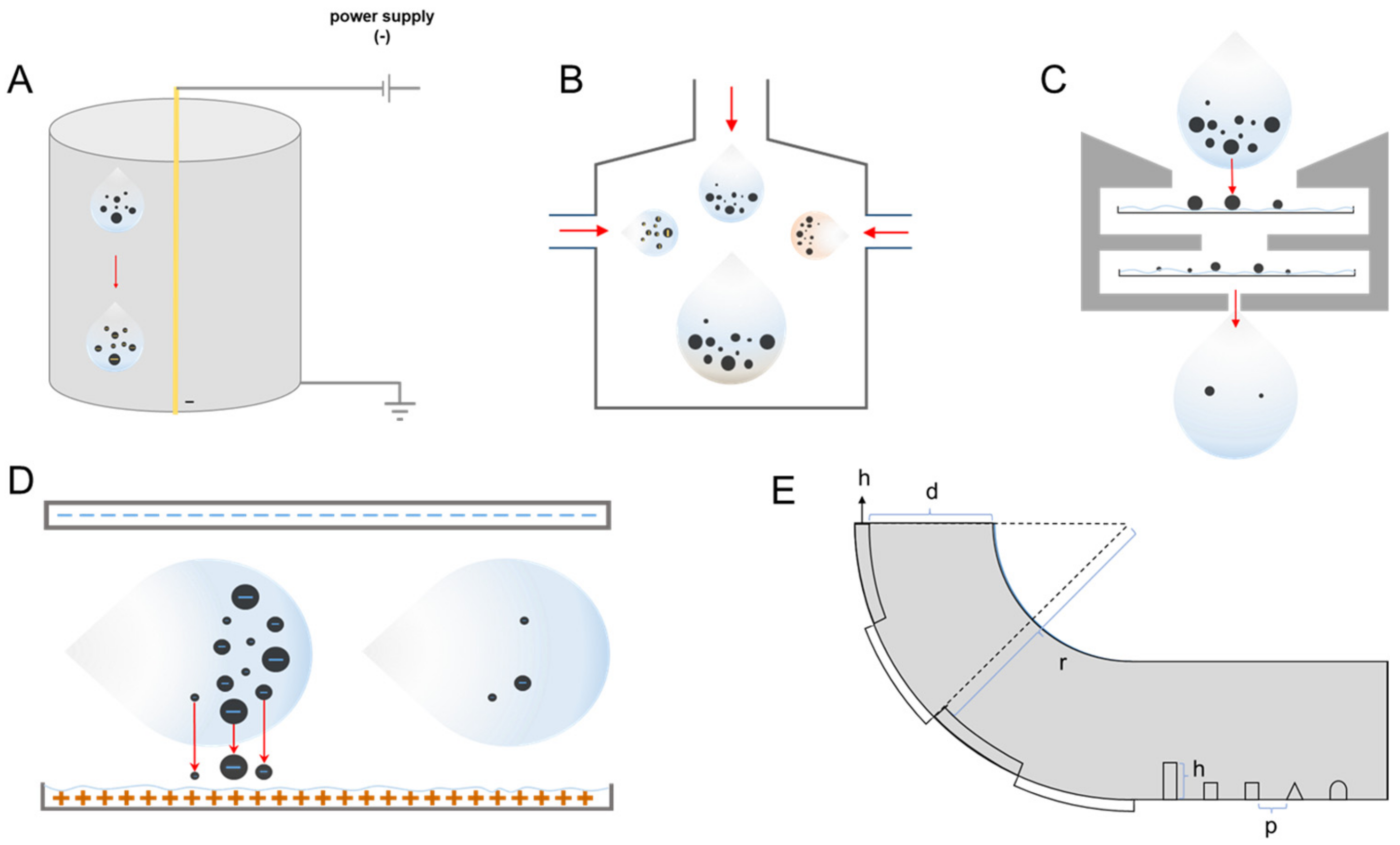 power supply
(-)

A

B

C

D

E

h

d

r

h

p