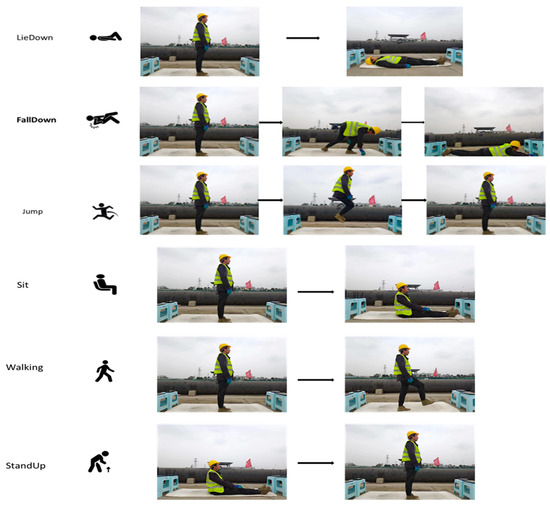 LieDown

FallDown

Jump

Sit

Walking

StandUp