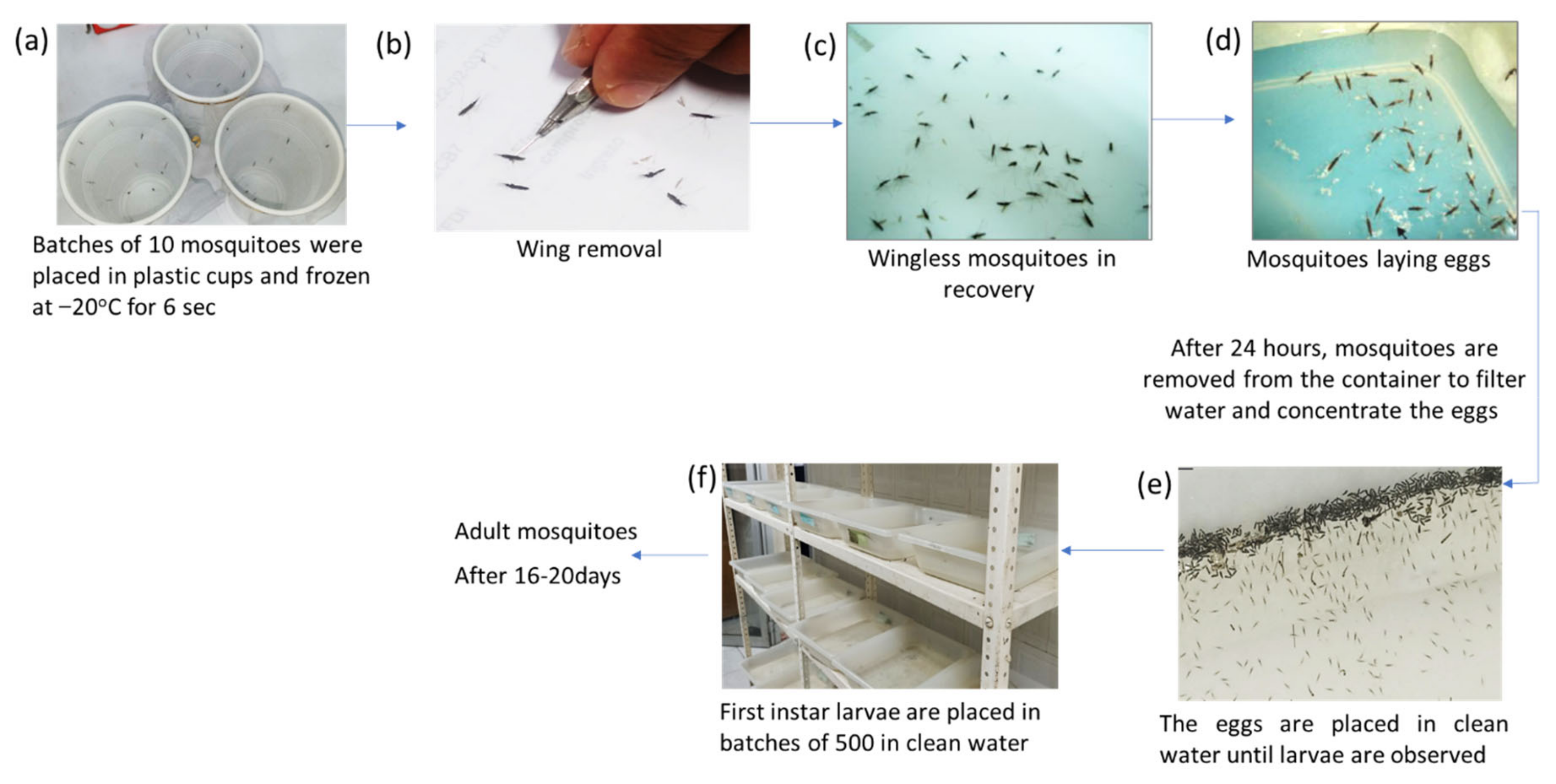 (a)

Batches of 10 mosquitoes were placed in plastic cups and frozen at −20°C for 6 sec

(b)

Wing removal

(c)

Wingless mosquitoes in recovery

(d)

Mosquitoes laying eggs

After 24 hours, mosquitoes are removed from the container to filter water and concentrate the eggs

(e)

The eggs are placed in clean water until larvae are observed

(f)

First instar larvae are placed in batches of 500 in clean water

Adult mosquitoes

After 16-20days