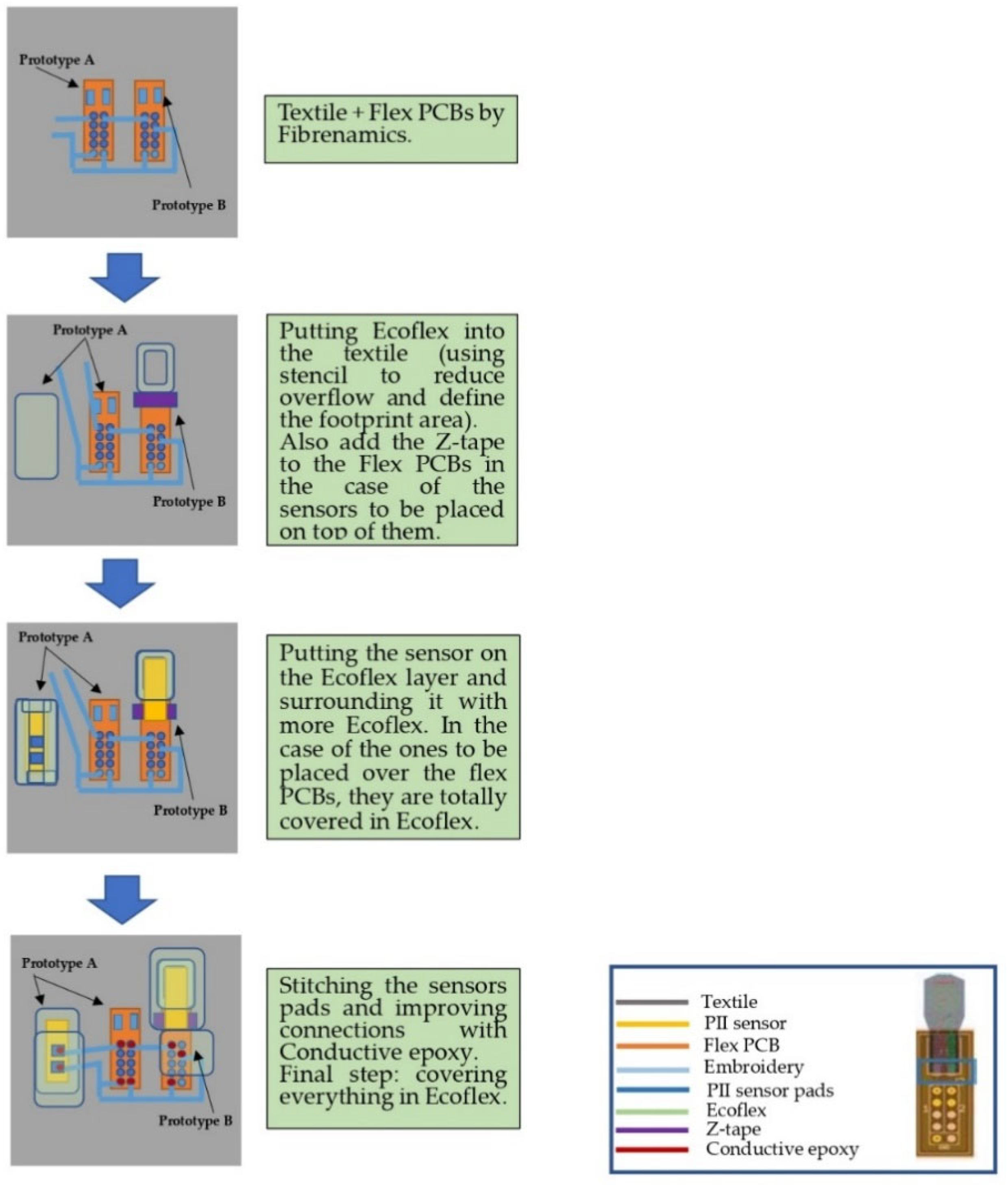 Prototype A

Prototype B

Textile + Flex PCBs by Fibrenamics.

Prototype A

Prototype B

Putting Ecoflex into the textile (using stencil to reduce overflow and define the footprint area). Also add the Z-tape to the Flex PCBs in the case of the sensors to be placed on top of them.

Prototype A

Prototype B

Putting the sensor on the Ecoflex layer and surrounding it with more Ecoflex. In the case of the ones to be placed over the flex PCBs, they are totally covered in Ecoflex.

Prototype A

Prototype B

Stitching the sensors pads and improving connections with Conductive epoxy. Final step: covering everything in Ecoflex.

Textile
PII sensor
Flex PCB
Embroidery
PII sensor pads
Ecoflex
Z-tape
Conductive epoxy