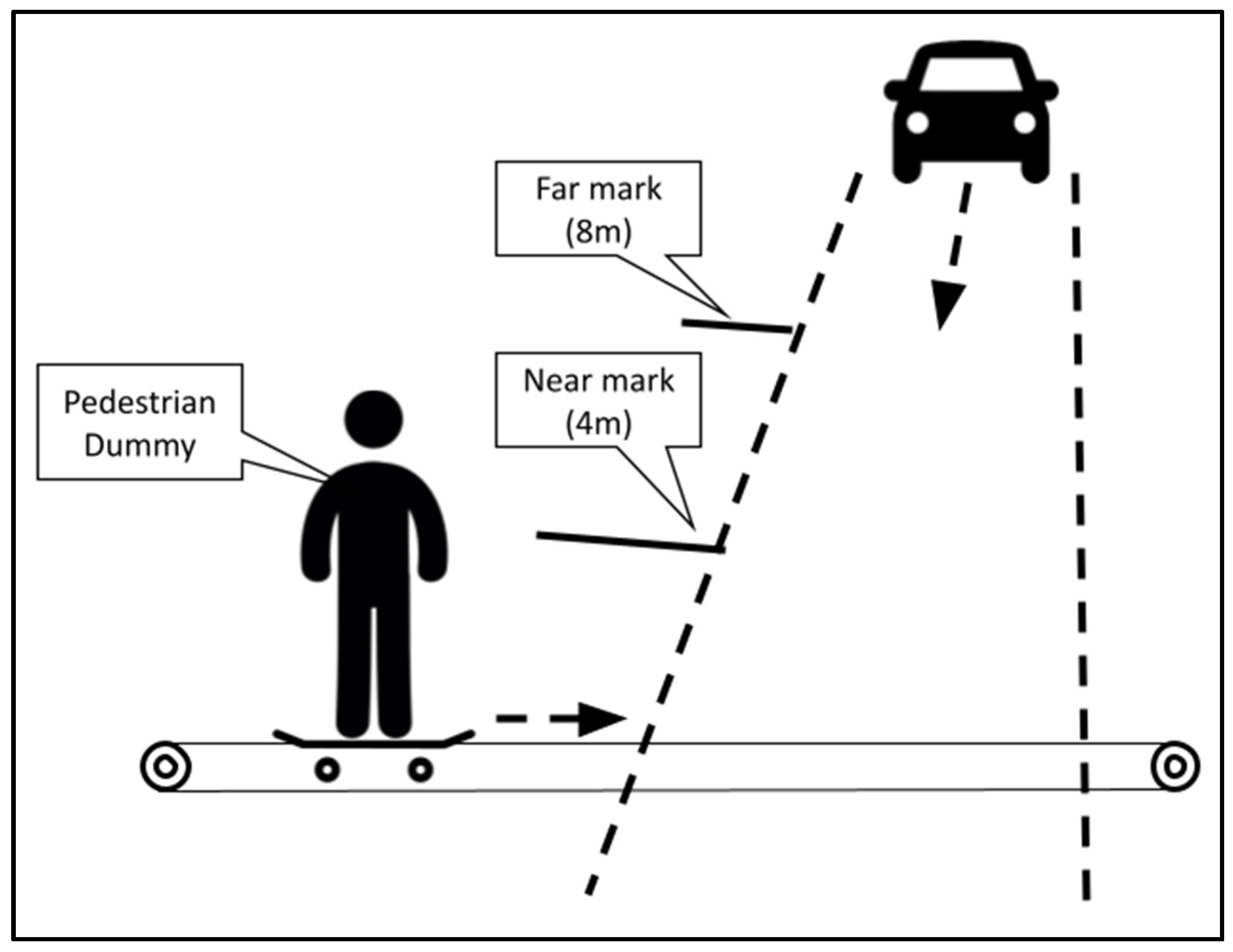 Far mark (8m)

Near mark (4m)

Pedestrian Dummy