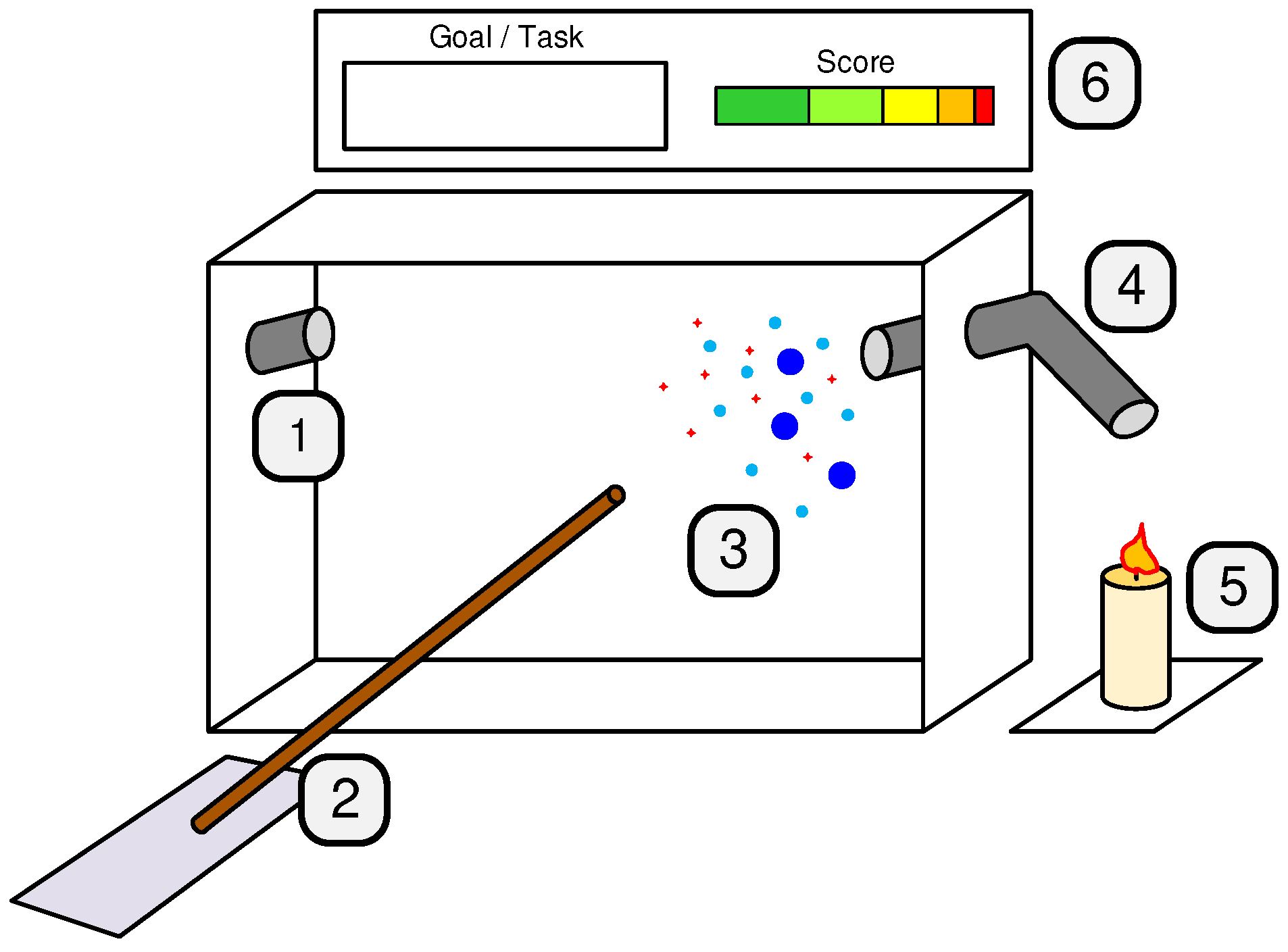 Goal / Task

Score

6

4

1

3

5

2