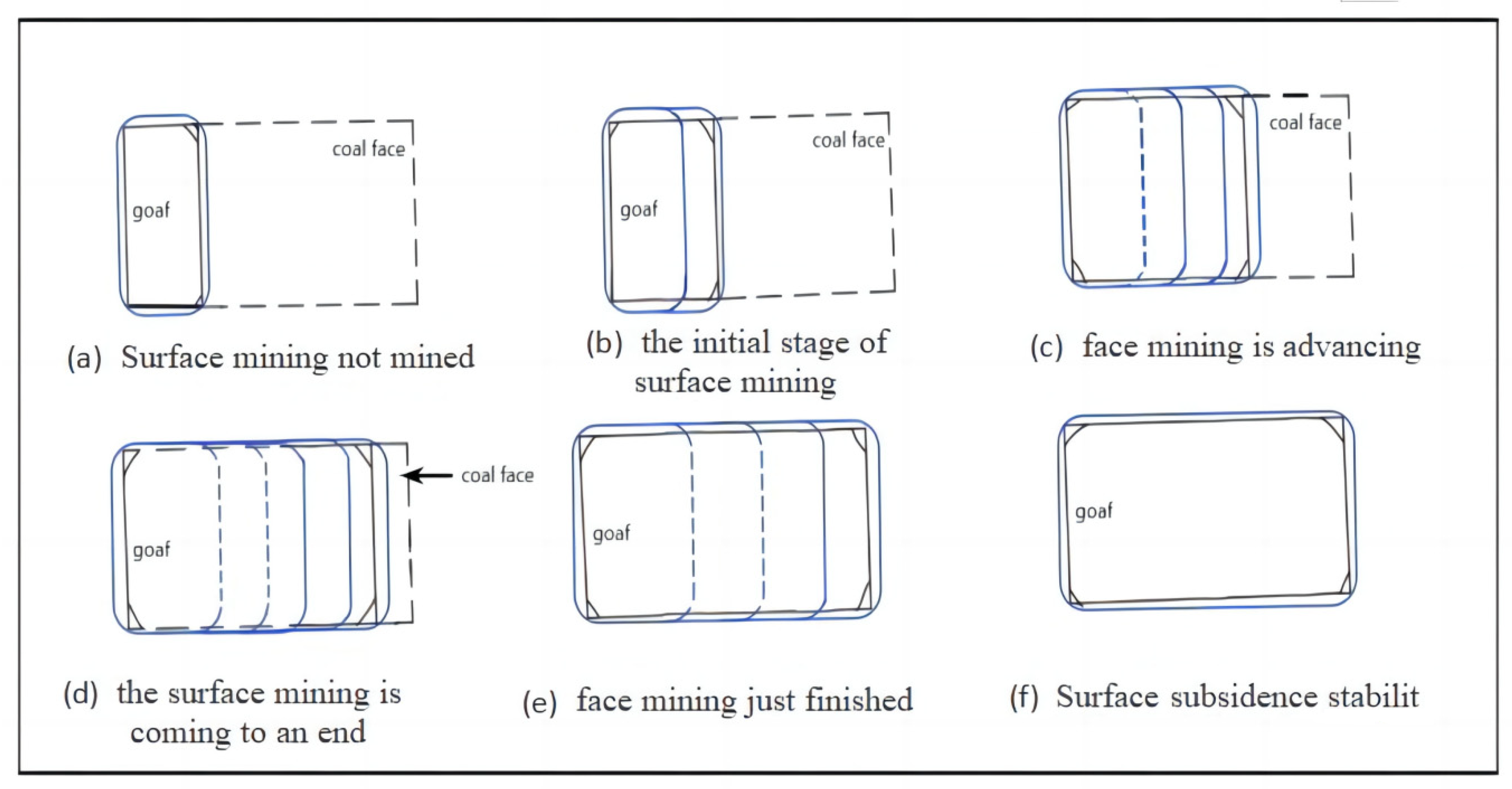 coal face
goaf
(a) Surface mining not mined

coal face
goaf
(b) the initial stage of surface mining

coal face
(c) face mining is advancing

coal face
goaf
(d) the surface mining is coming to an end

goaf
(e) face mining just finished

goaf
(f) Surface subsidence stabilit