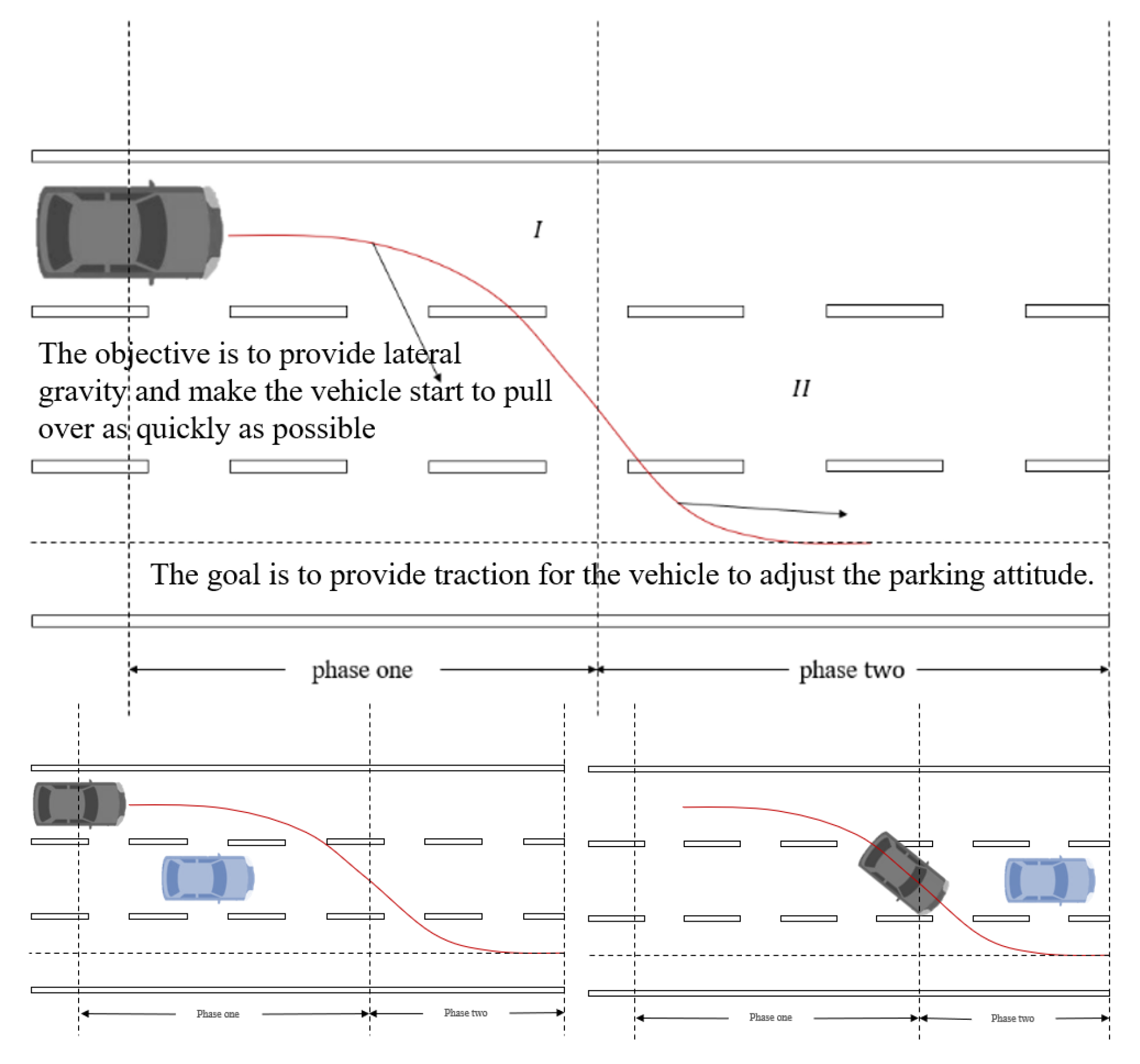 I

The objective is to provide lateral gravity and make the vehicle start to pull over as quickly as possible

II

The goal is to provide traction for the vehicle to adjust the parking attitude.

phase one

phase two

Phase one

Phase two

Phase one

Phase two