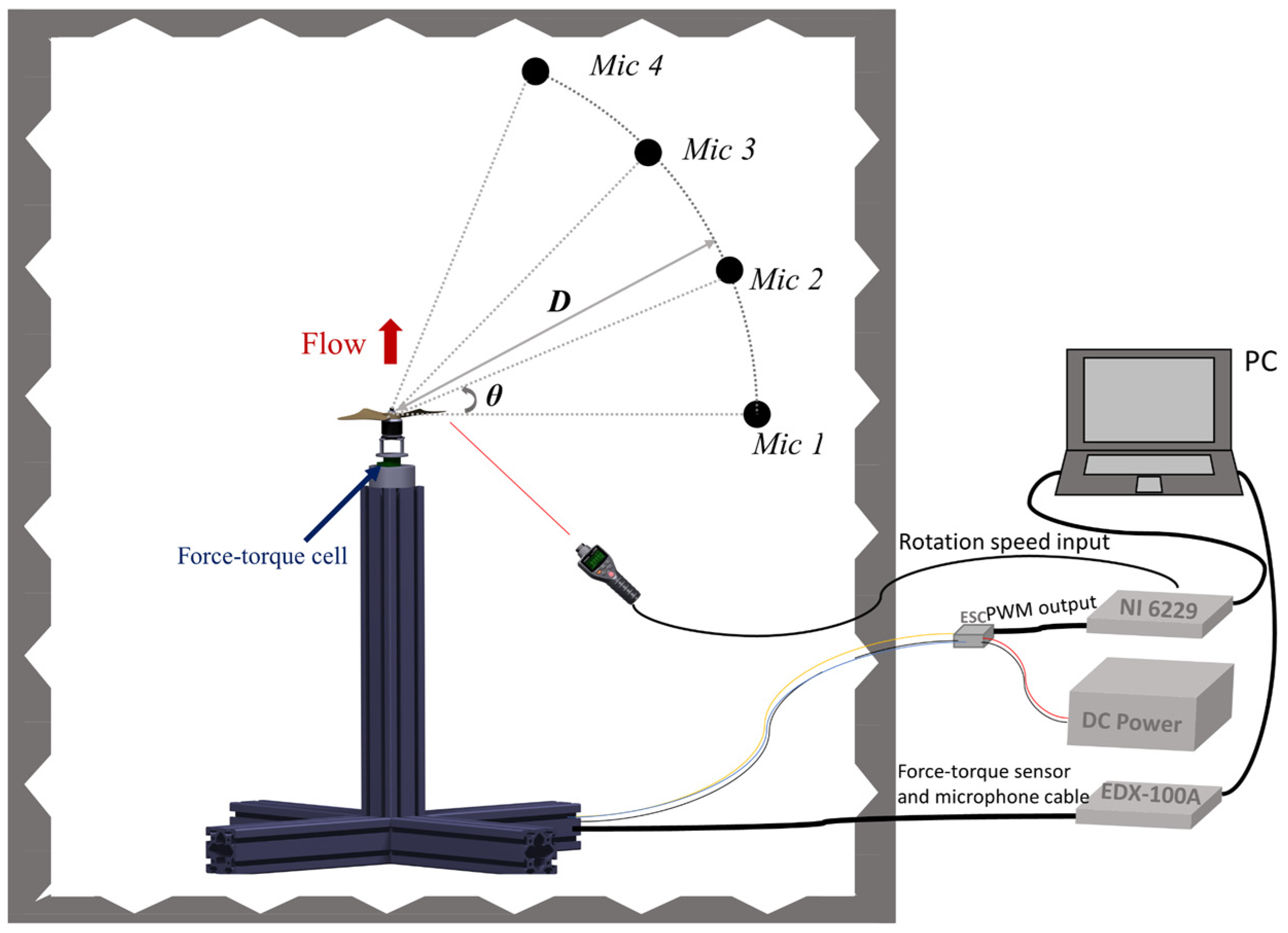 Mic 4

Mic 3

Mic 2

D

Flow

$\theta$

Mic 1

PC

Force-torque cell

Rotation speed input

ESC PWM output

NI 6229

DC Power

Force-torque sensor and microphone cable

EDX-100A