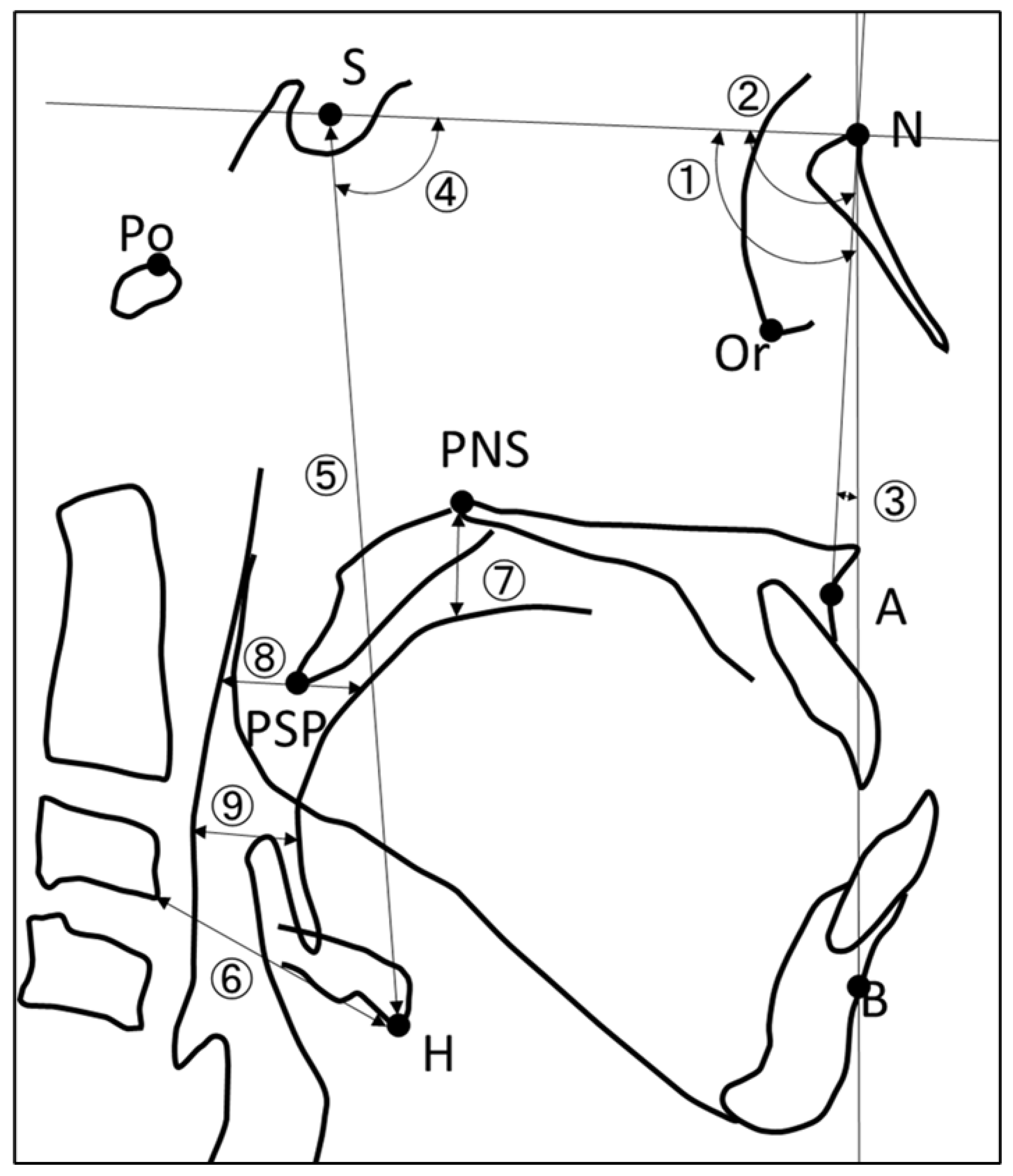 S
②
N
①
④
Po
Or
PNS
⑤
③
⑦
A
⑧
PSP
⑨
⑥
B
H