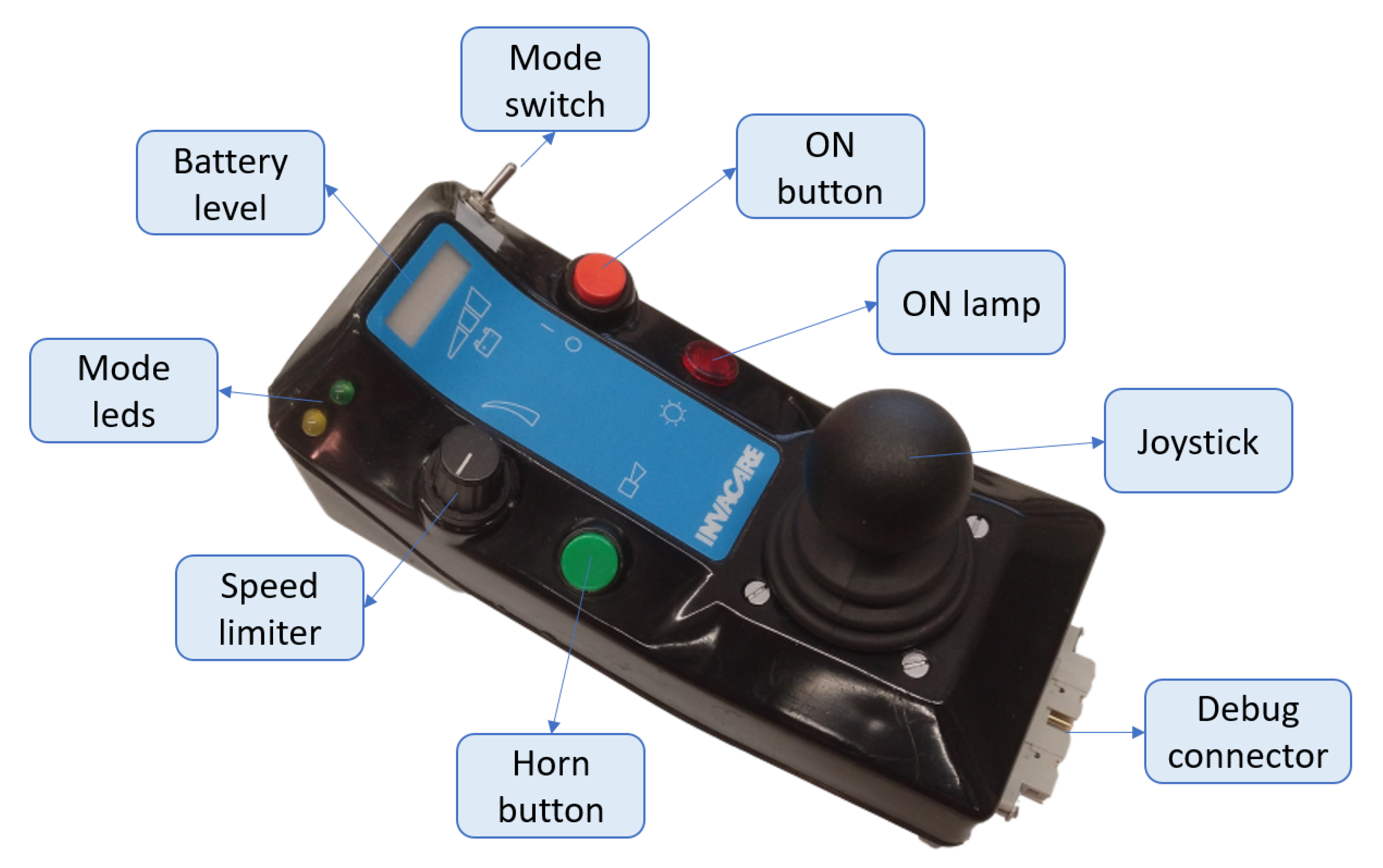 Mode switch

Battery level

ON button

ON lamp

Mode leds

Joystick

INVACARE

Speed limiter

Horn button

Debug connector