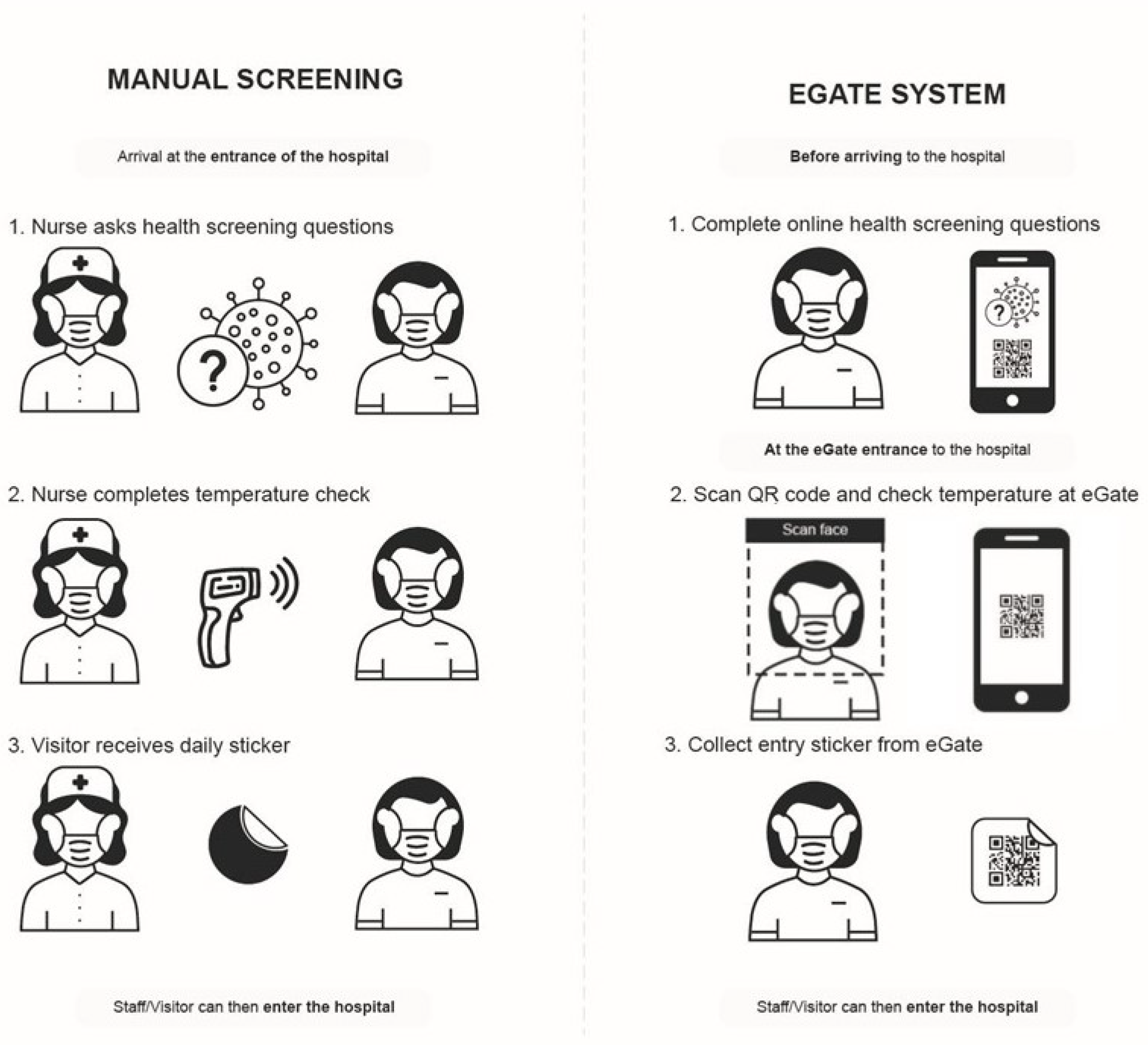 MANUAL SCREENING

Arrival at the entrance of the hospital

1. Nurse asks health screening questions

?

2. Nurse completes temperature check

3. Visitor receives daily sticker

Staff/Visitor can then enter the hospital

EGATE SYSTEM

Before arriving to the hospital

1. Complete online health screening questions

?

At the eGate entrance to the hospital

2. Scan QR code and check temperature at eGate

Scan face

3. Collect entry sticker from eGate

Staff/Visitor can then enter the hospital