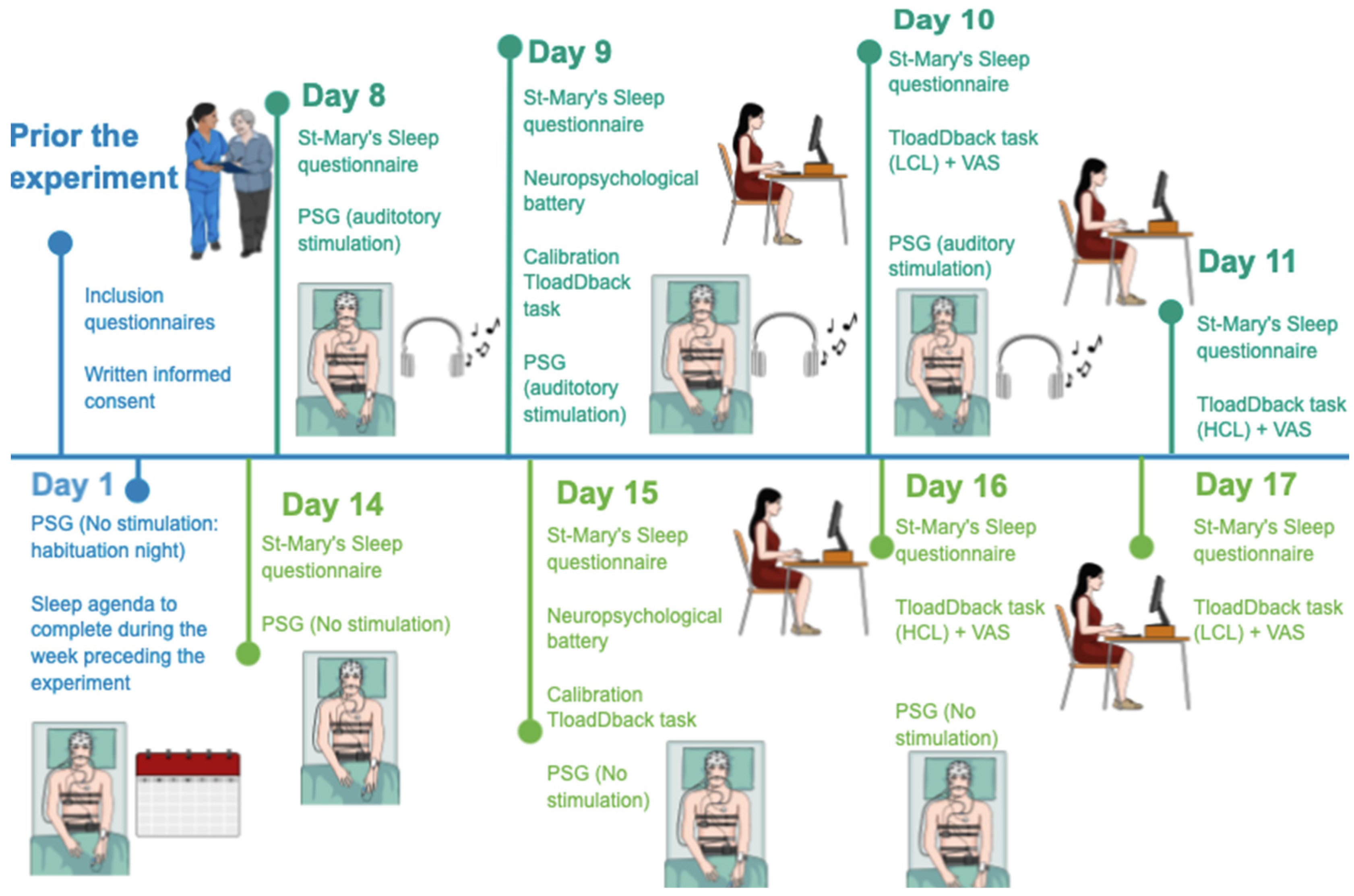 Prior the experiment

Inclusion questionnaires

Written informed consent

Day 8

St-Mary's Sleep questionnaire

PSG (auditotory stimulation)

Day 9

St-Mary's Sleep questionnaire

Neuropsychological battery

Calibration TloadDback task

PSG (auditotory stimulation)

Day 10

St-Mary's Sleep questionnaire

TloadDback task (LCL) + VAS

PSG (auditory stimulation)

Day 11

St-Mary's Sleep questionnaire

TloadDback task (HCL) + VAS

Day 1

PSG (No stimulation: habituation night)

Sleep agenda to complete during the week preceding the experiment

Day 14

St-Mary's Sleep questionnaire

PSG (No stimulation)

Day 15

St-Mary's Sleep questionnaire

Neuropsychological battery

Calibration TloadDback task

PSG (No stimulation)

Day 16

St-Mary's Sleep questionnaire

TloadDback task (HCL) + VAS

PSG (No stimulation)

Day 17

St-Mary's Sleep questionnaire

TloadDback task (LCL) + VAS