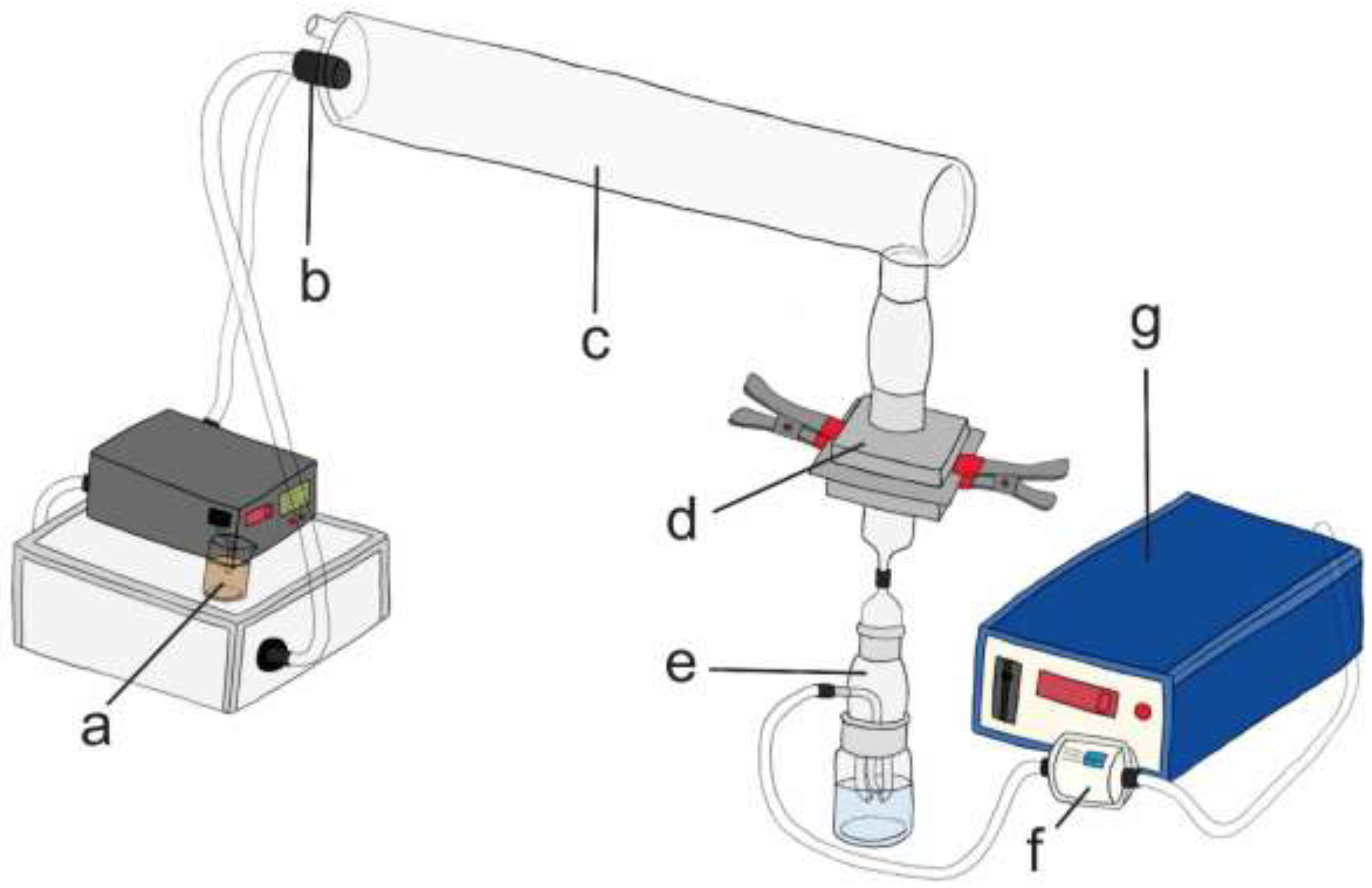 b
c
g
d
e
a
f