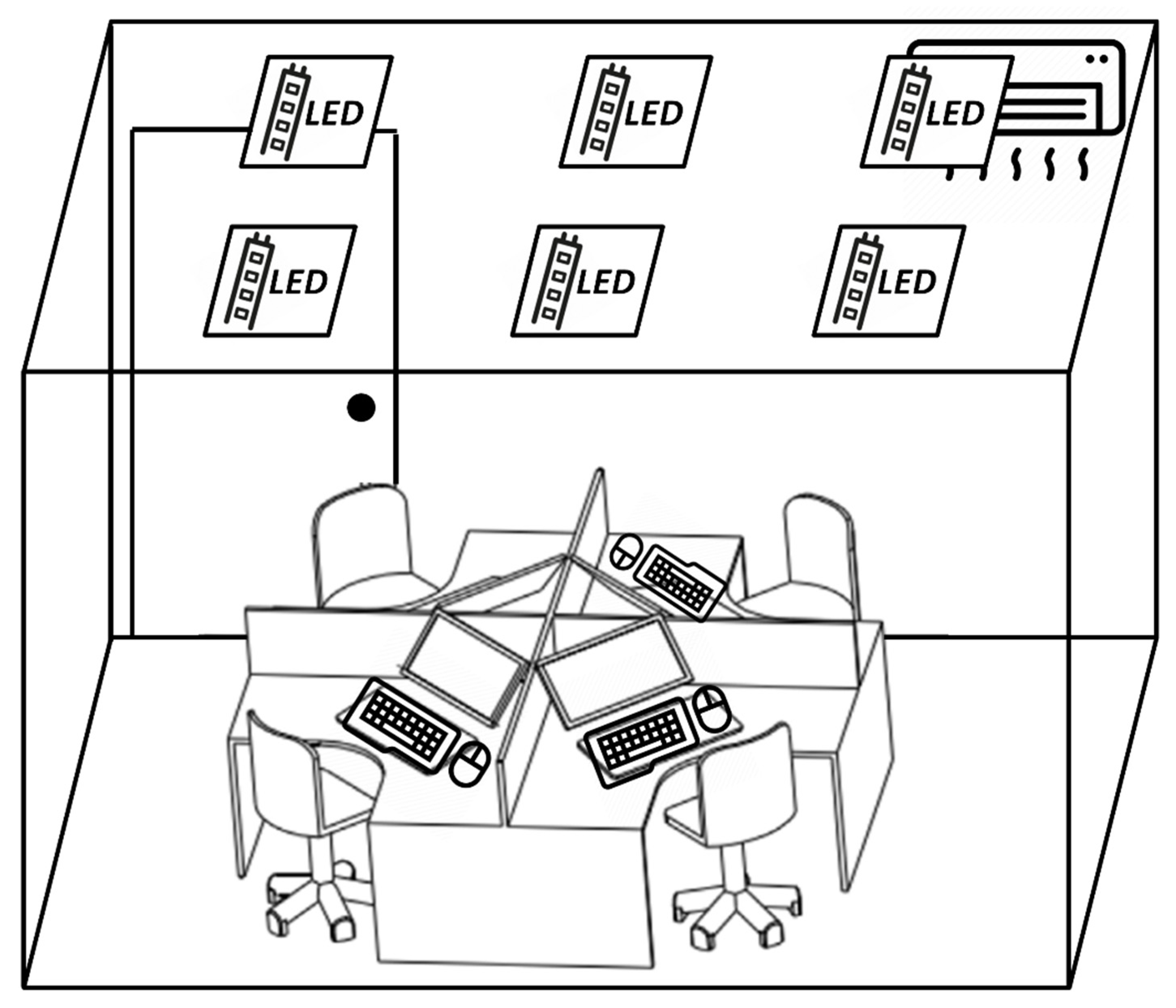 LED LED LED
LED LED LED