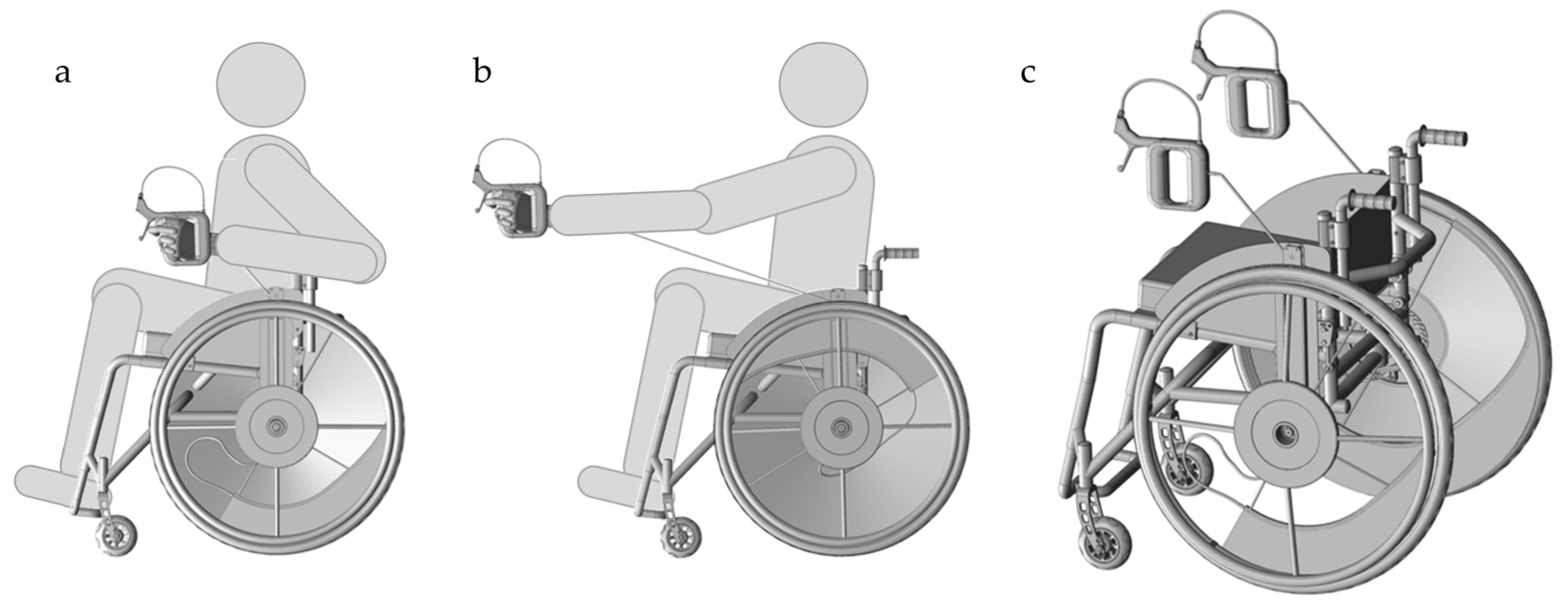 a

b

c