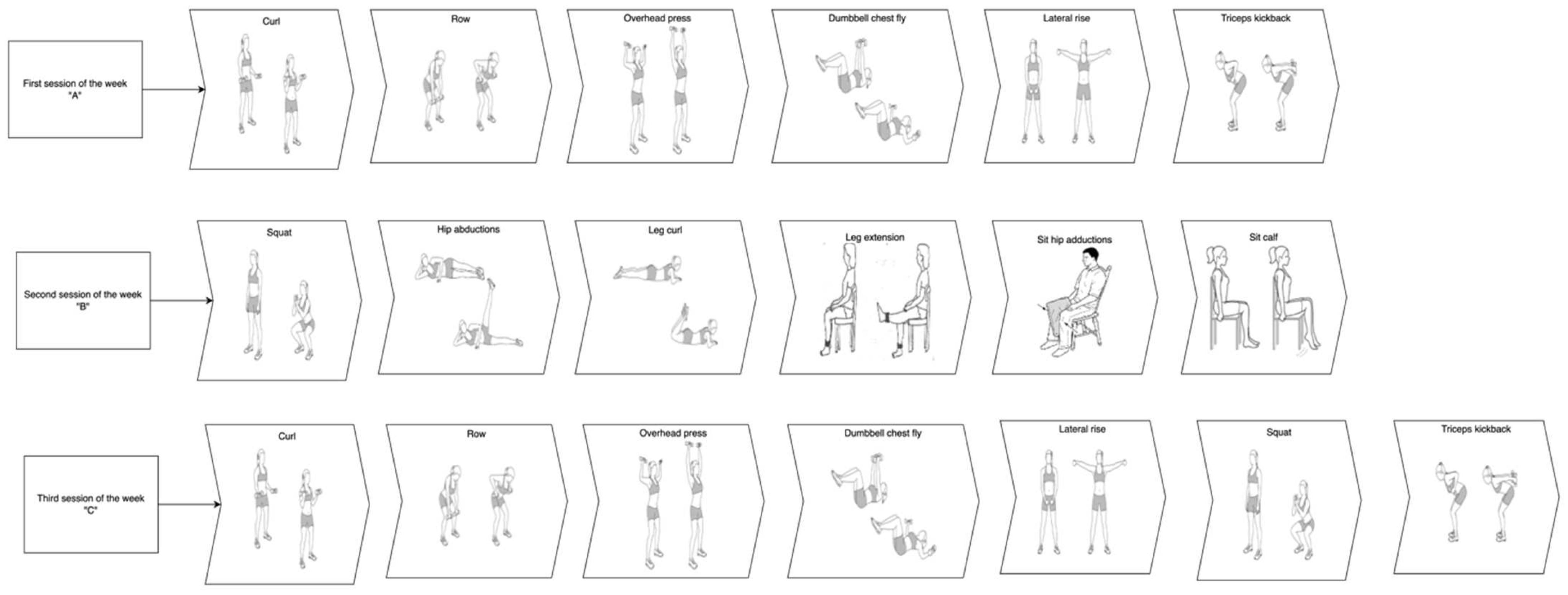 First session of the week "A"

Curl

Row

Overhead press

Dumbbell chest fly

Lateral rise

Triceps kickback

Second session of the week "B"

Squat

Hip abductions

Leg curl

Leg extension

Sit hip adductions

Sit calf

Third session of the week "C"

Curl

Row

Overhead press

Dumbbell chest fly

Lateral rise

Squat

Triceps kickback