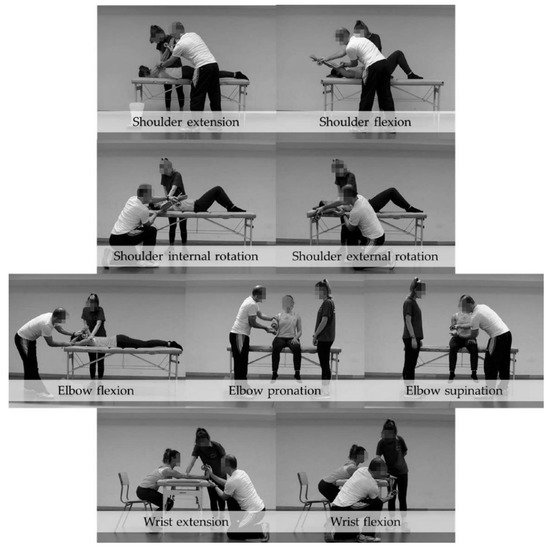 Shoulder extension

Shoulder flexion

Shoulder internal rotation

Shoulder external rotation

Elbow flexion

Elbow pronation

Elbow supination

Wrist extension

Wrist flexion