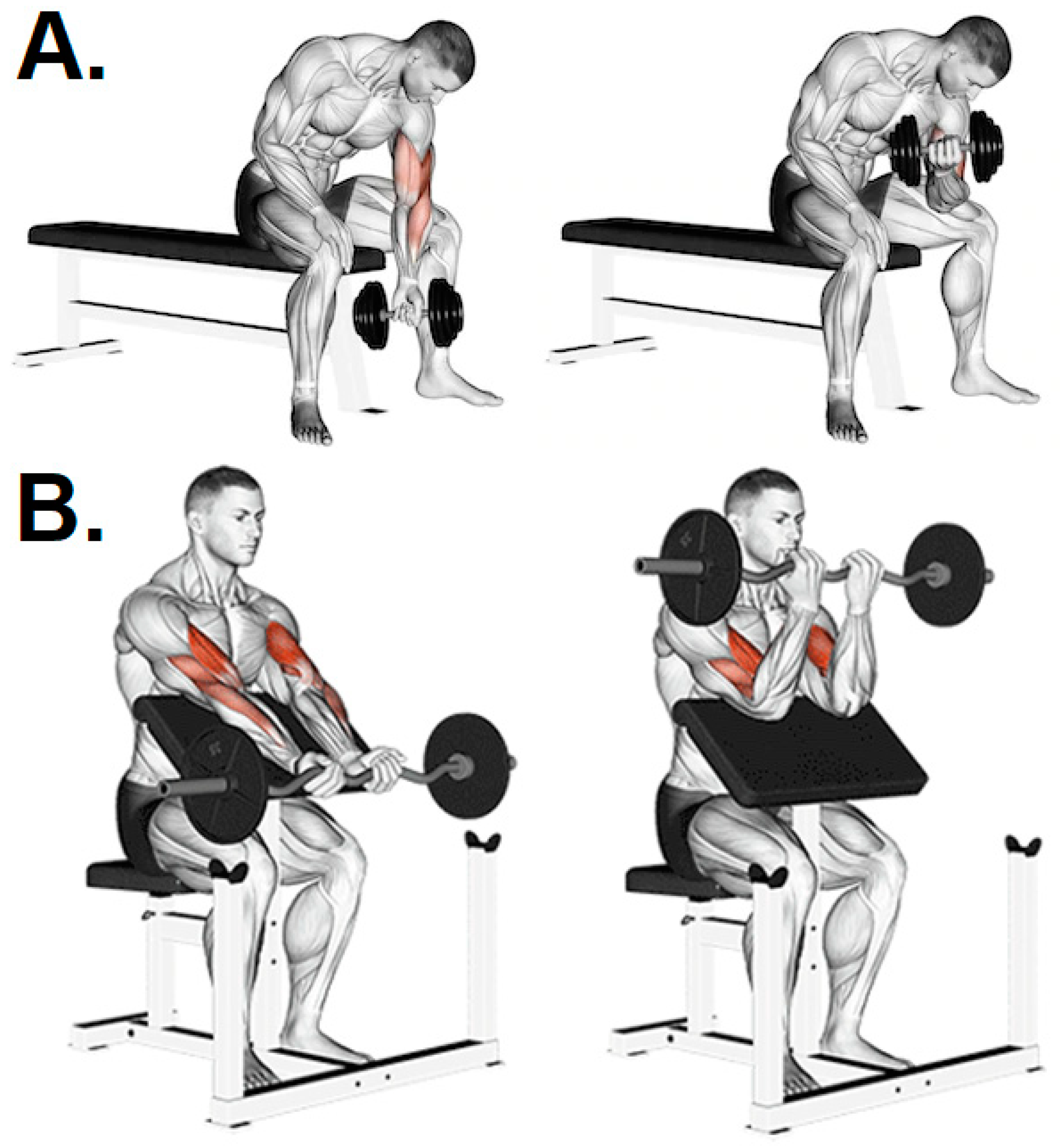 A.

B.