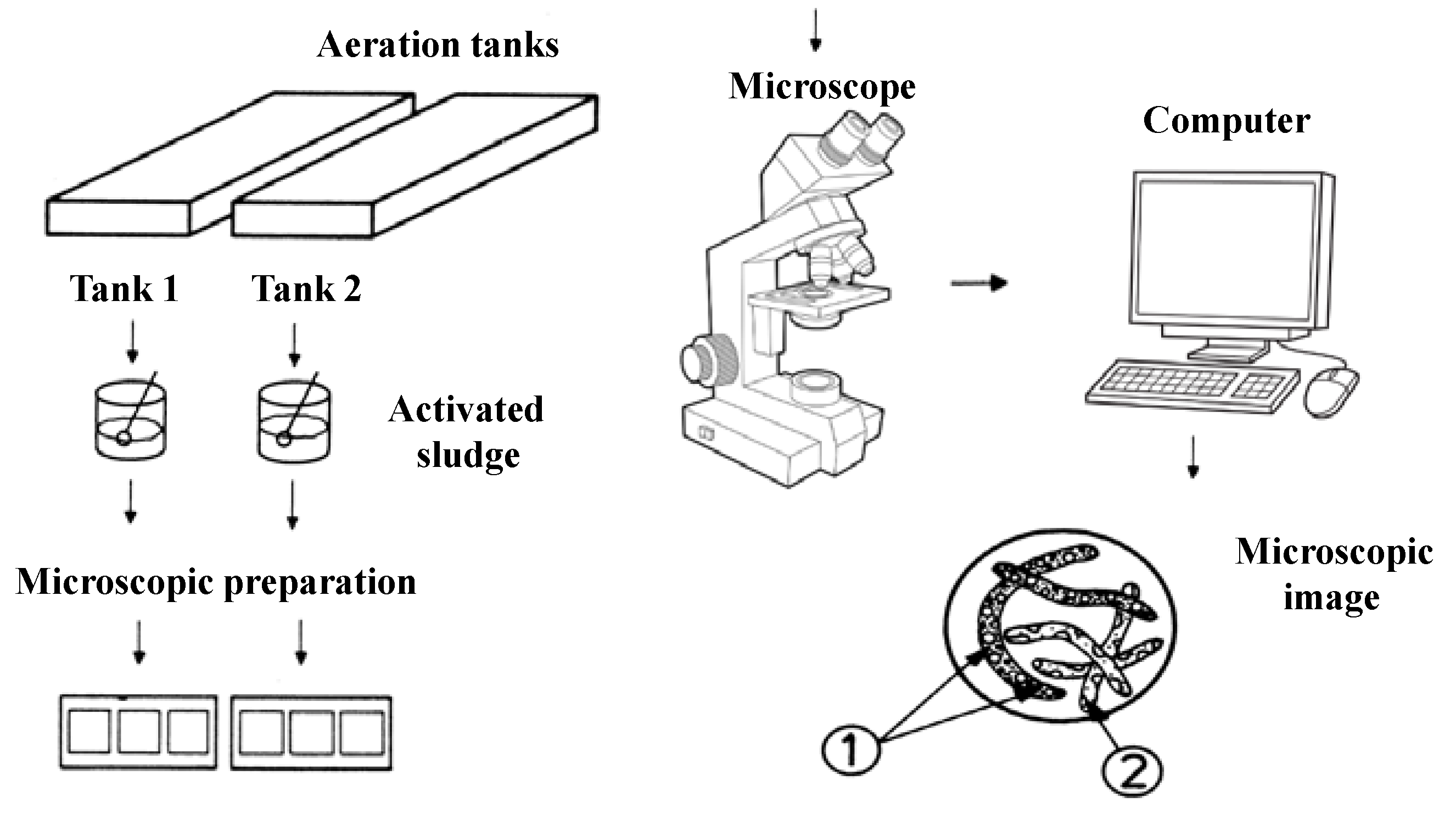 Aeration tanks

Tank 1 Tank 2

Activated sludge

Microscopic preparation

Microscope

Computer

Microscopic image

1

2