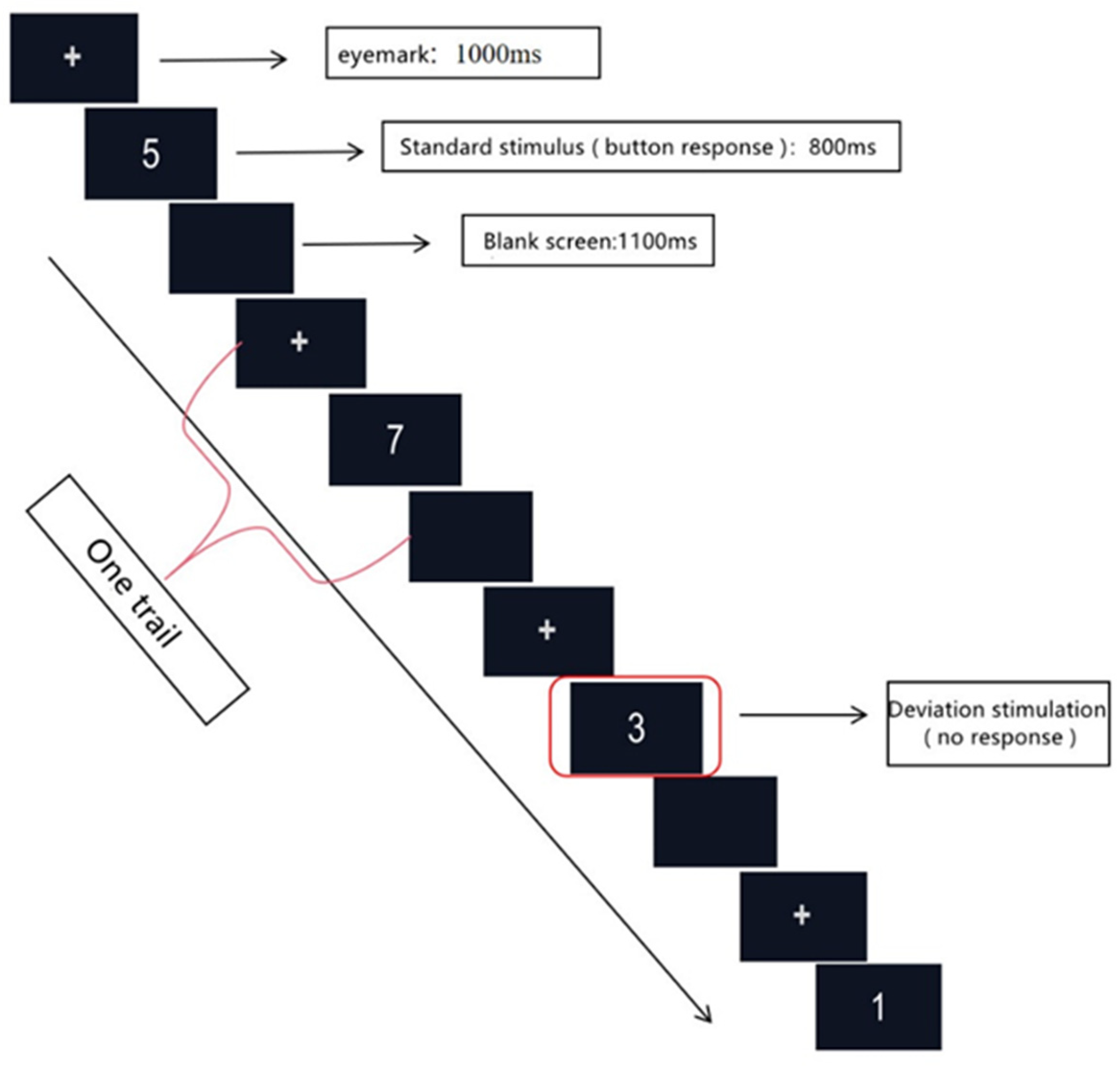 +

eyemark: 1000ms

5

Standard stimulus ( button response ): 800ms

Blank screen:1100ms

+

7

One trail

+

3

Deviation stimulation ( no response )

+

1