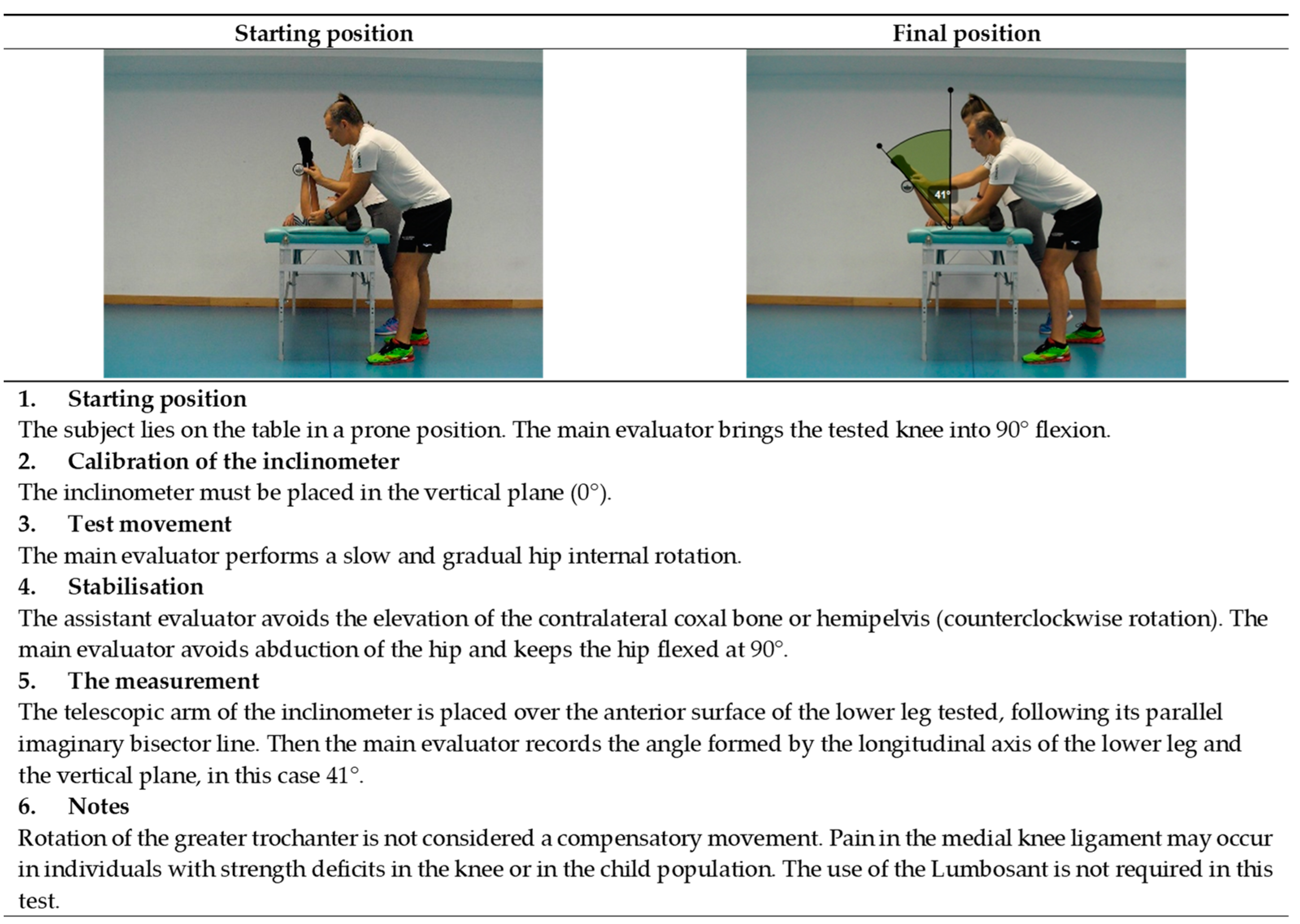 | Starting position | Final position |
|---|---|
| | 41° |

1. Starting position
The subject lies on the table in a prone position. The main evaluator brings the tested knee into 90° flexion.
2. Calibration of the inclinometer
The inclinometer must be placed in the vertical plane (0°).
3. Test movement
The main evaluator performs a slow and gradual hip internal rotation.
4. Stabilisation
The assistant evaluator avoids the elevation of the contralateral coxal bone or hemipelvis (counterclockwise rotation). The main evaluator avoids abduction of the hip and keeps the hip flexed at 90°.
5. The measurement
The telescopic arm of the inclinometer is placed over the anterior surface of the lower leg tested, following its parallel imaginary bisector line. Then the main evaluator records the angle formed by the longitudinal axis of the lower leg and the vertical plane, in this case 41°.
6. Notes
Rotation of the greater trochanter is not considered a compensatory movement. Pain in the medial knee ligament may occur in individuals with strength deficits in the knee or in the child population. The use of the Lumbosant is not required in this test.