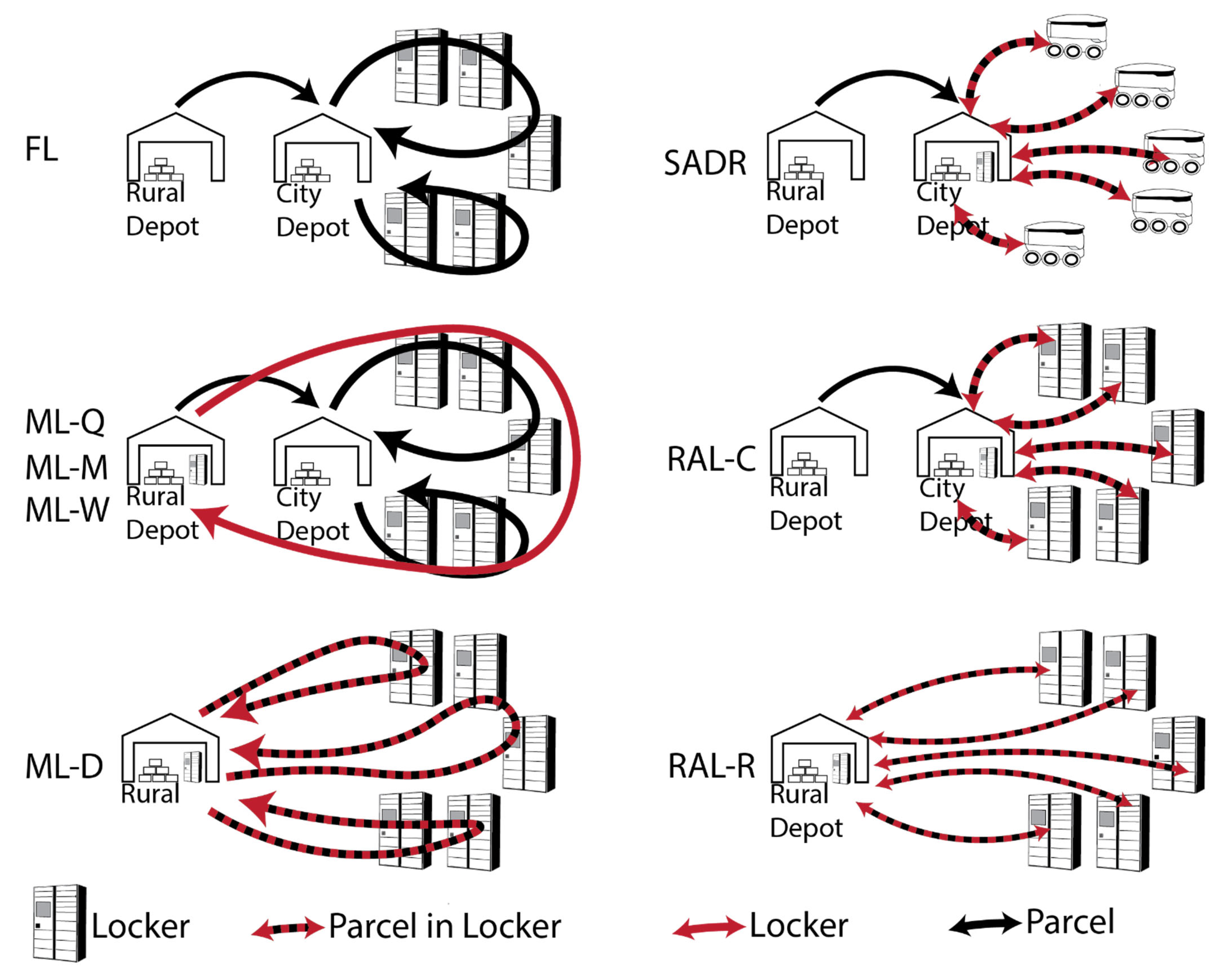 FL

Rural Depot

City Depot

SADR

Rural Depot

City Depot

ML-Q
ML-M
ML-W

Rural Depot

City Depot

RAL-C

Rural Depot

City Depot

ML-D

Rural

RAL-R

Rural Depot

Locker

Parcel in Locker

Locker

Parcel