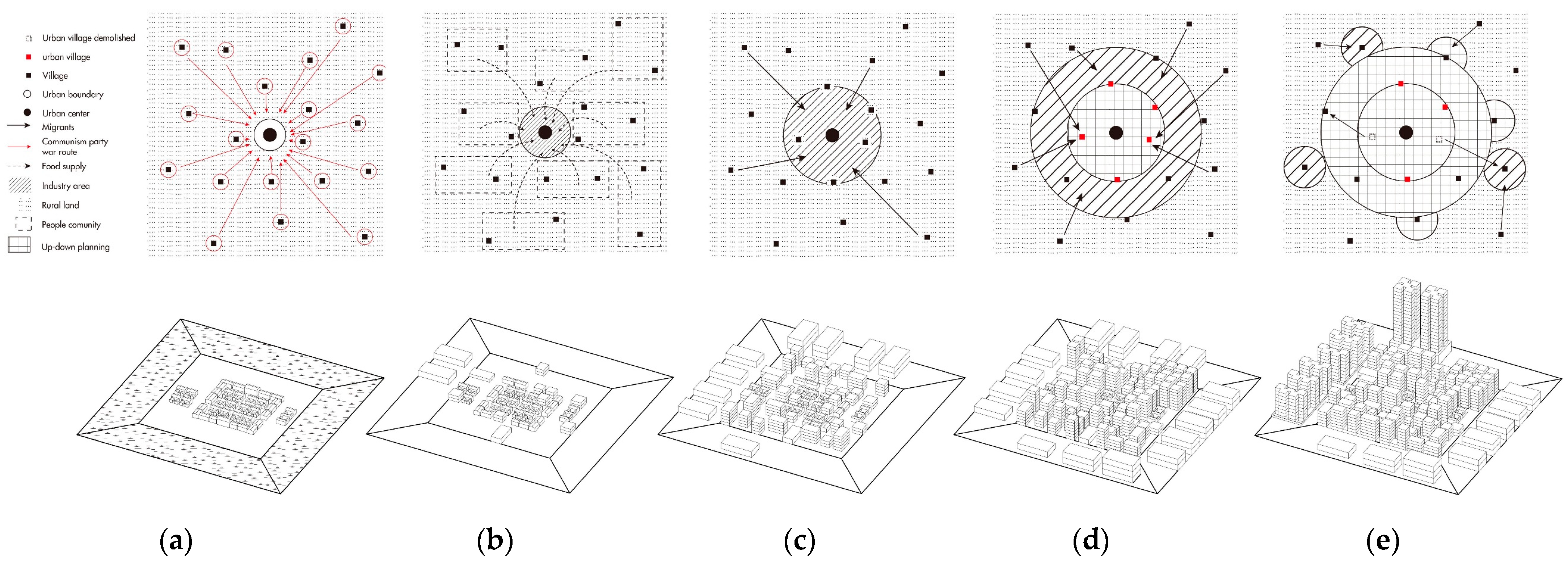 Urban village demolished
urban village
Village
Urban boundary
Urban center
Migrants
Communism party war route
Food supply
Industry area
Rural land
People comunity
Up-down planning

(a)

(b)

(c)

(d)

(e)