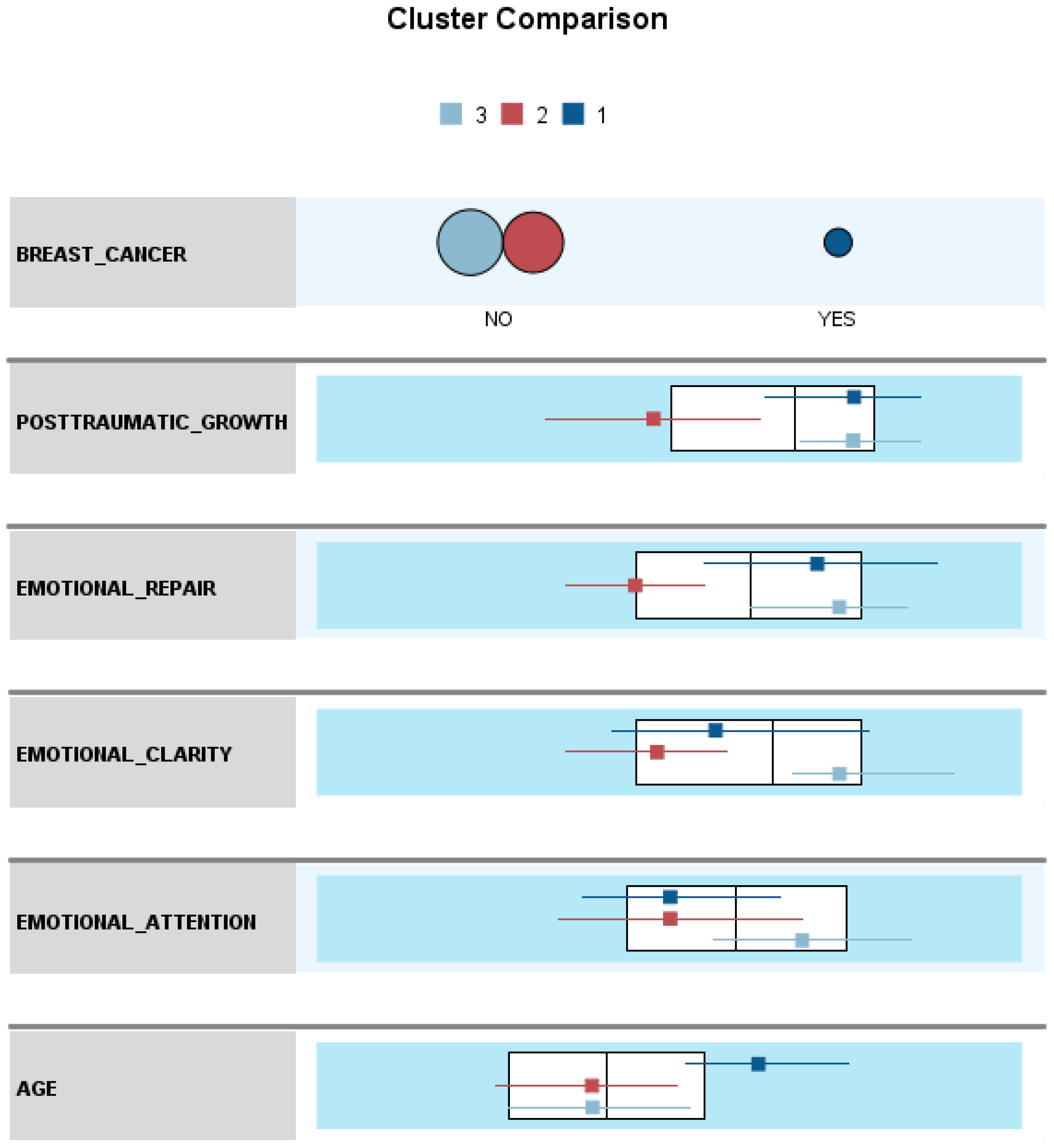 Cluster Comparison

3 2 1

BREAST_CANCER

NO YES

POSTTRAUMATIC_GROWTH

EMOTIONAL_REPAIR

EMOTIONAL_CLARITY

EMOTIONAL_ATTENTION

AGE