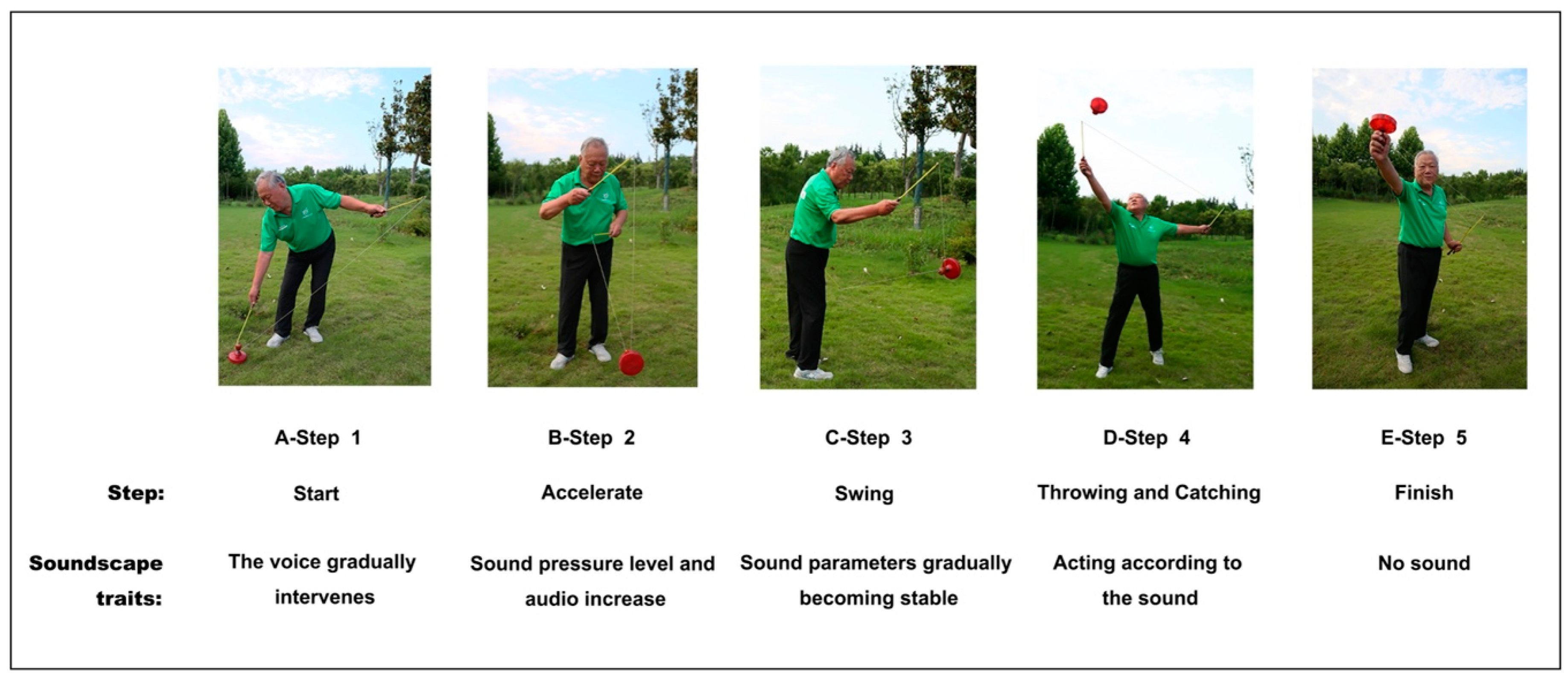 | | A-Step 1 | B-Step 2 | C-Step 3 | D-Step 4 | E-Step 5 |
|---|---|---|---|---|---|
| Step: | Start | Accelerate | Swing | Throwing and Catching | Finish |
| Soundscape traits: | The voice gradually intervenes | Sound pressure level and audio increase | Sound parameters gradually becoming stable | Acting according to the sound | No sound |