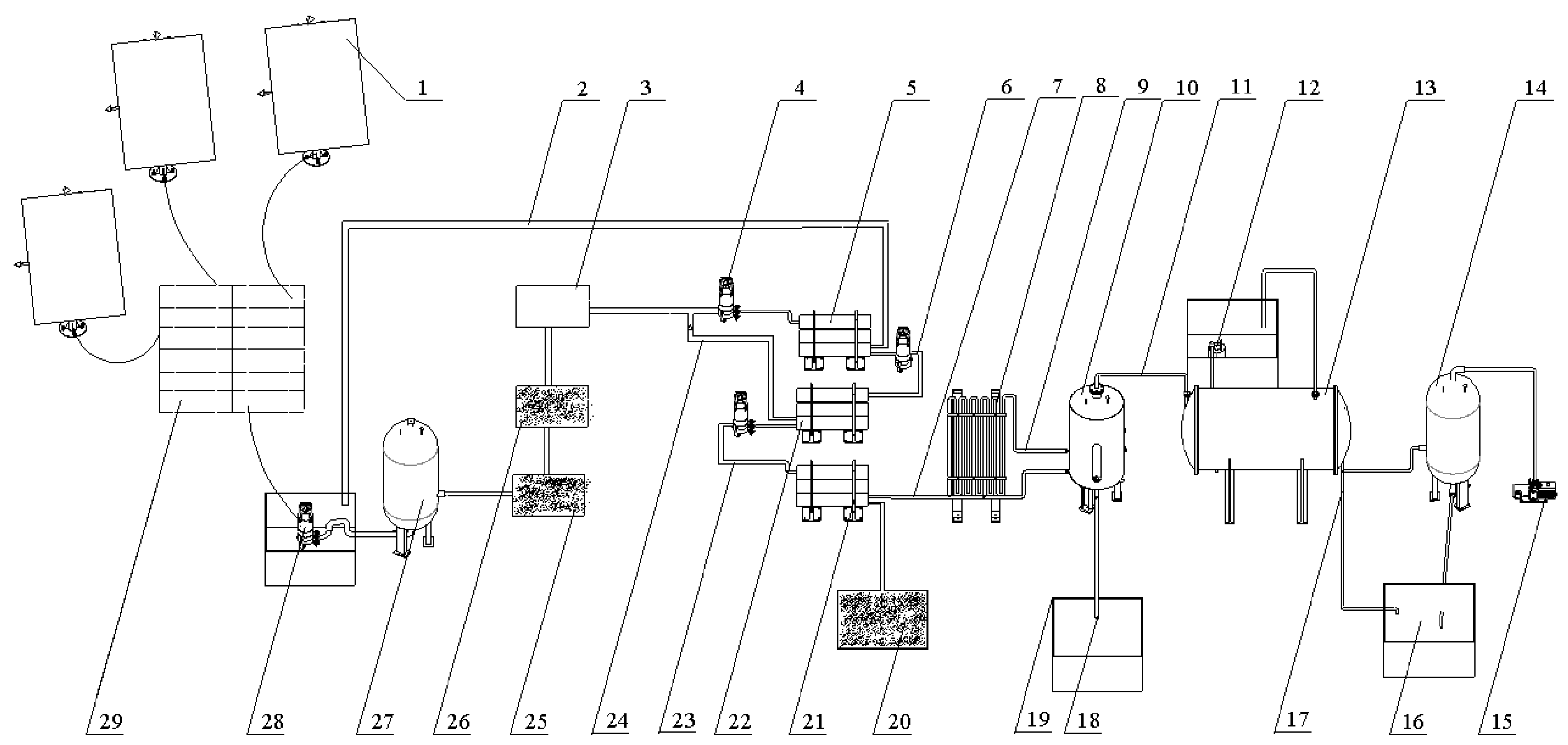 1
2
3
4
5
6
7
8
9
10
11
12
13
14
29
28
27
26
25
24
23
22
21
20
19
18
17
16
15