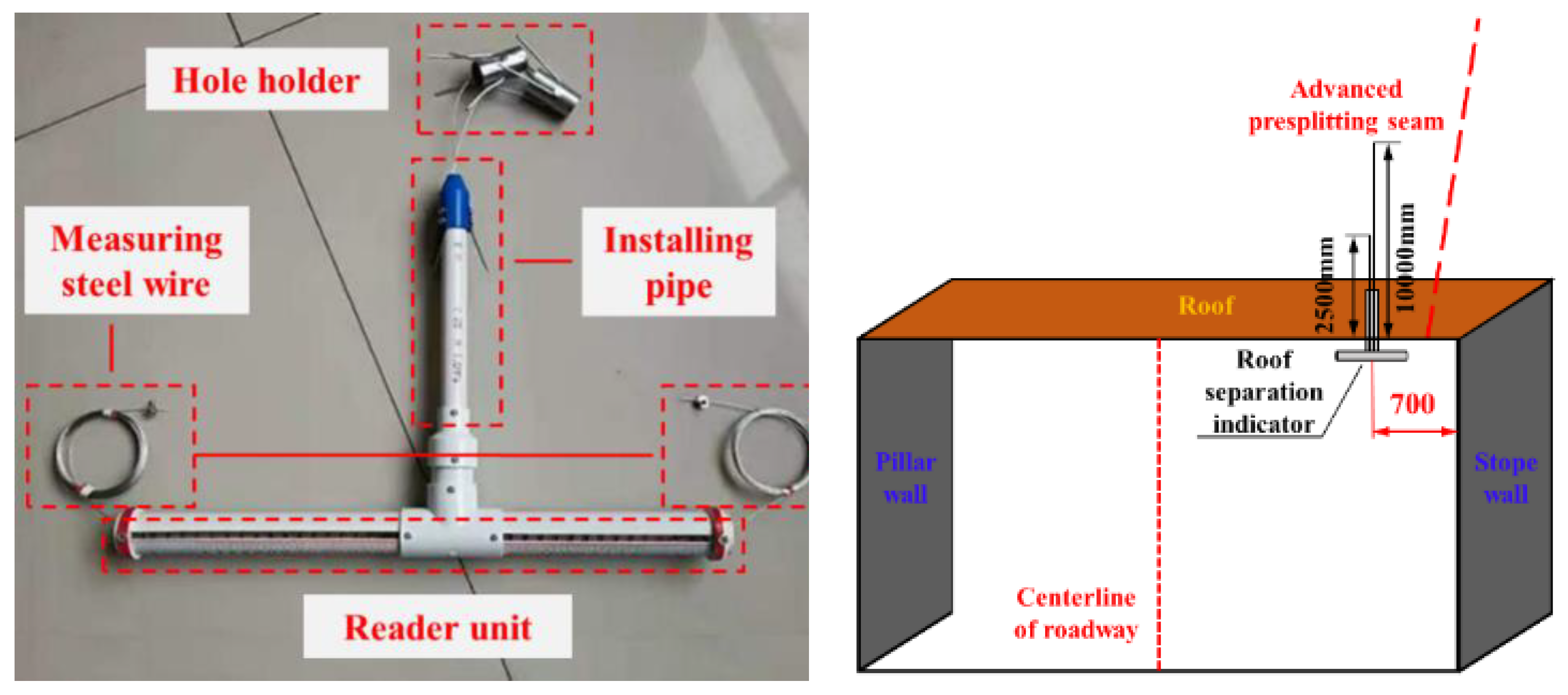 Hole holder

Measuring steel wire

Installing pipe

Reader unit

Advanced presplitting seam

2500mm

10000mm

Roof

Roof separation indicator

700

Pillar wall

Stope wall

Centerline of roadway