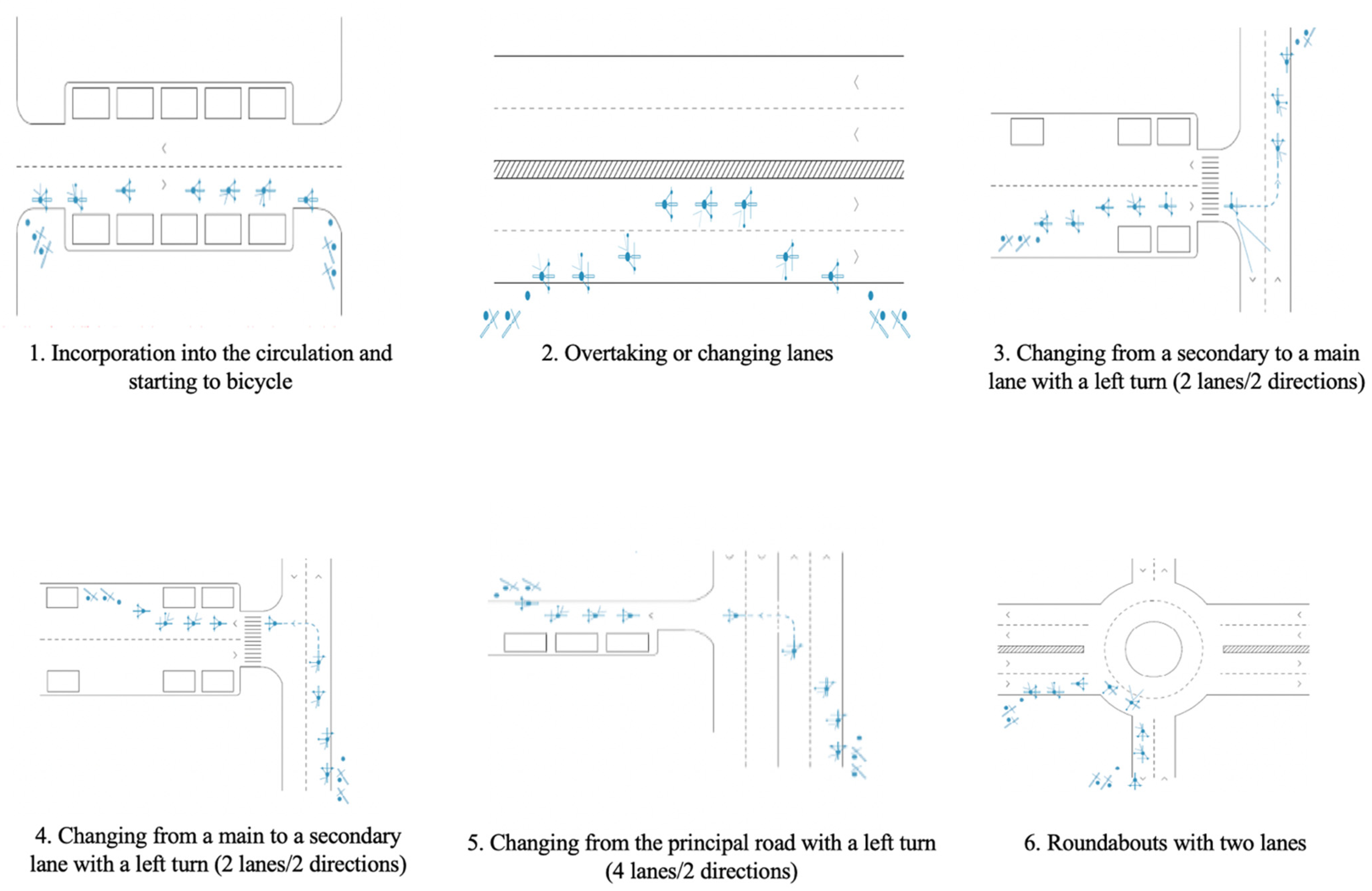 1. Incorporation into the circulation and starting to bicycle

2. Overtaking or changing lanes

3. Changing from a secondary to a main lane with a left turn (2 lanes/2 directions)

4. Changing from a main to a secondary lane with a left turn (2 lanes/2 directions)

5. Changing from the principal road with a left turn (4 lanes/2 directions)

6. Roundabouts with two lanes