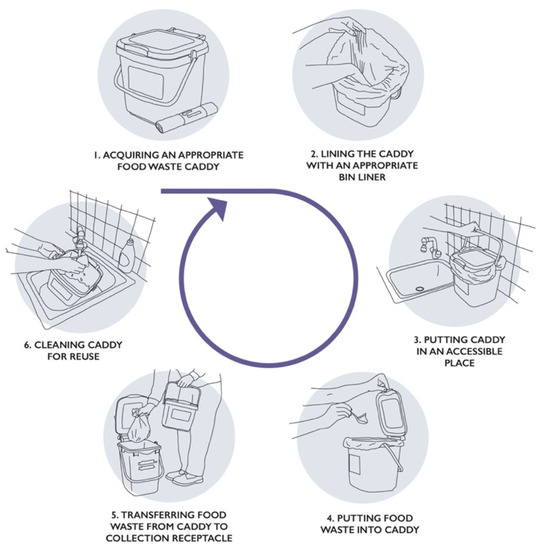 1. ACQUIRING AN APPROPRIATE FOOD WASTE CADDY

2. LINING THE CADDY WITH AN APPROPRIATE BIN LINER

3. PUTTING CADDY IN AN ACCESSIBLE PLACE

4. PUTTING FOOD WASTE INTO CADDY

5. TRANSFERRING FOOD WASTE FROM CADDY TO COLLECTION RECEPTACLE

6. CLEANING CADDY FOR REUSE