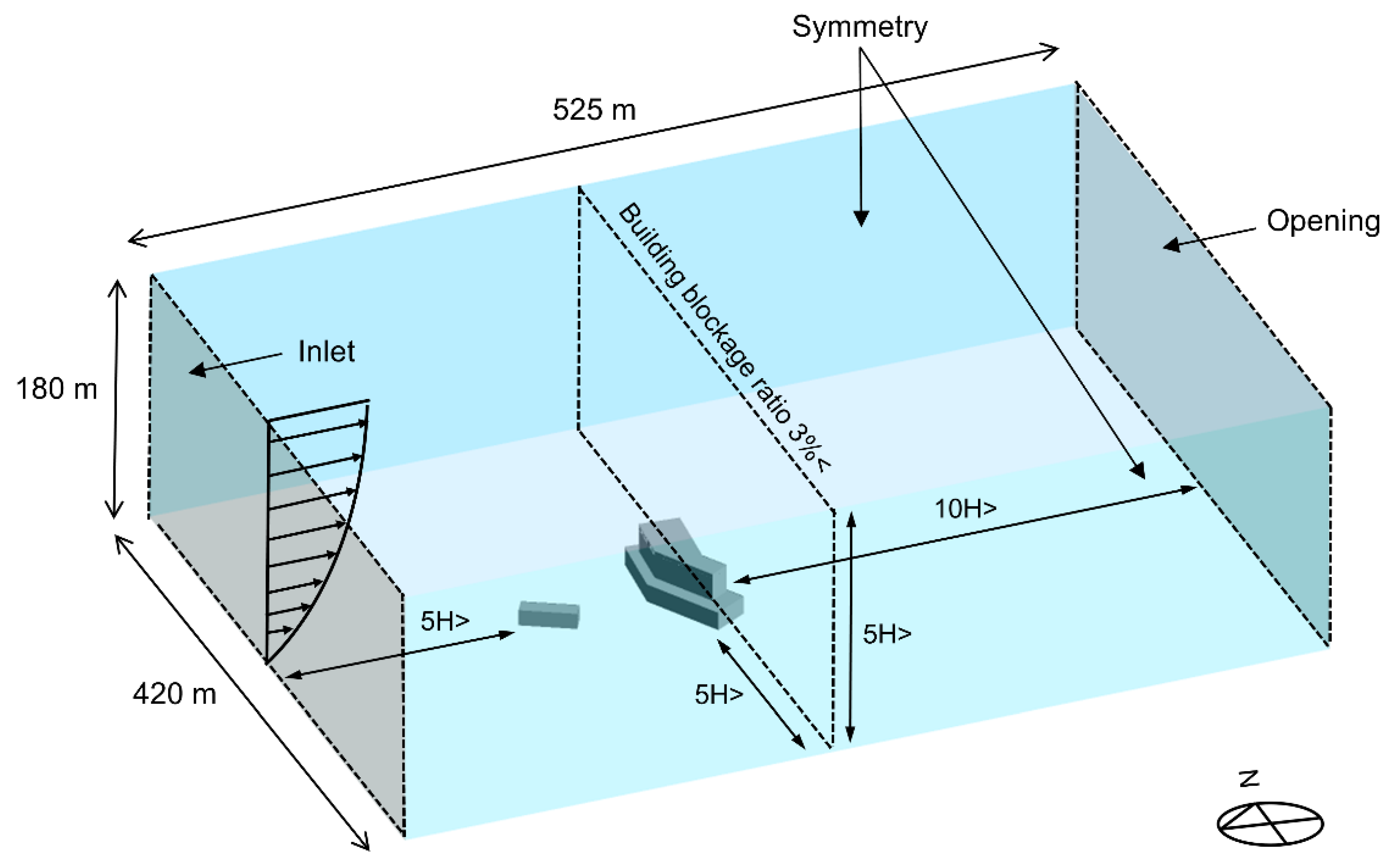 Symmetry
525 m
Opening
Building blockage ratio 3%<
Inlet
180 m
10H>
5H>
5H>
5H>
420 m
N