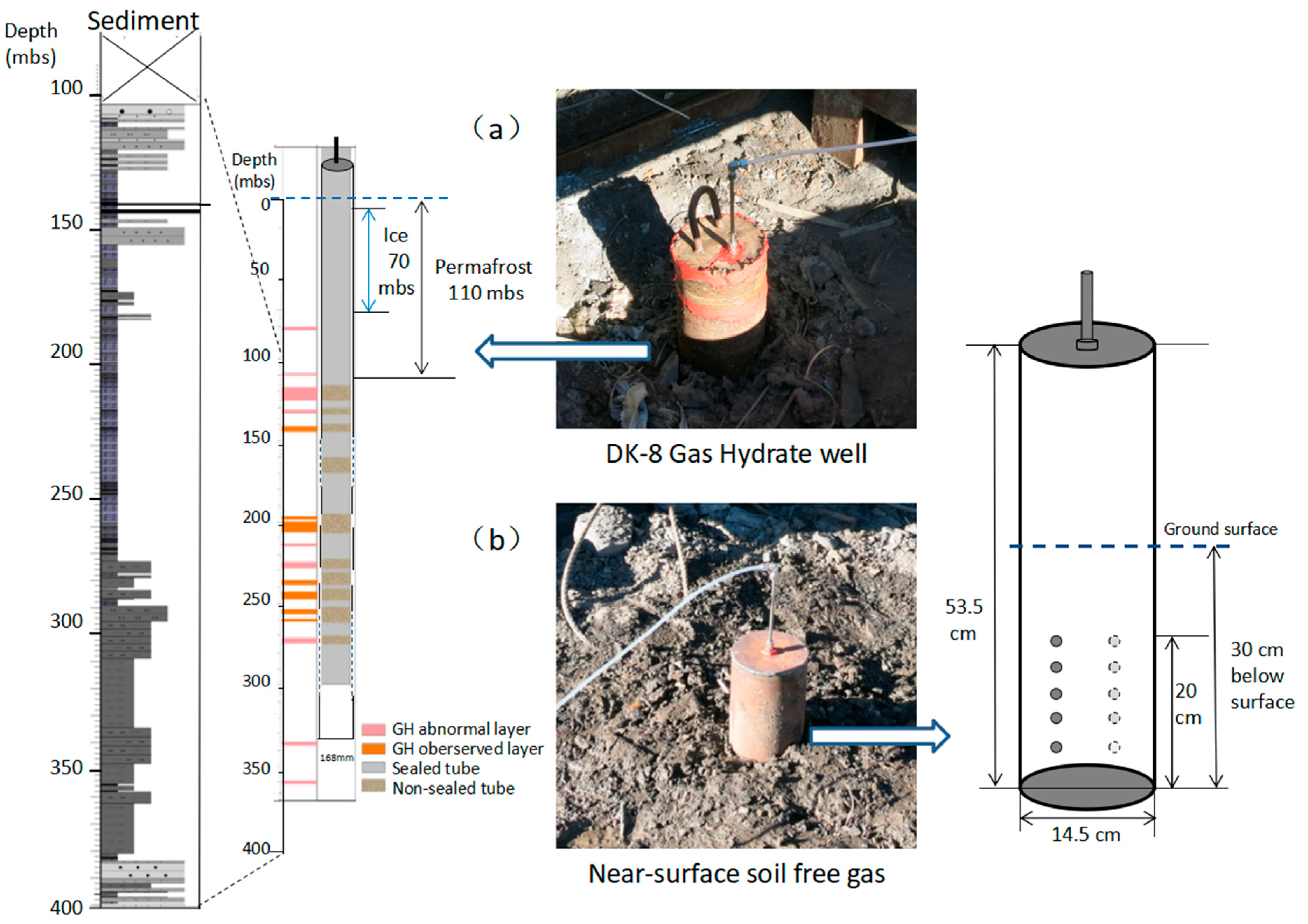 Depth (mbs)

Sediment

100

150

200

250

300

350

400

Depth (mbs)

0

50

100

150

200

250

300

350

400

Ice 70 mbs

Permafrost 110 mbs

168mm

GH abnormal layer
GH oberserved layer
Sealed tube
Non-sealed tube

（a）

DK-8 Gas Hydrate well

（b）

Near-surface soil free gas

Ground surface

53.5 cm

20 cm

30 cm below surface

14.5 cm