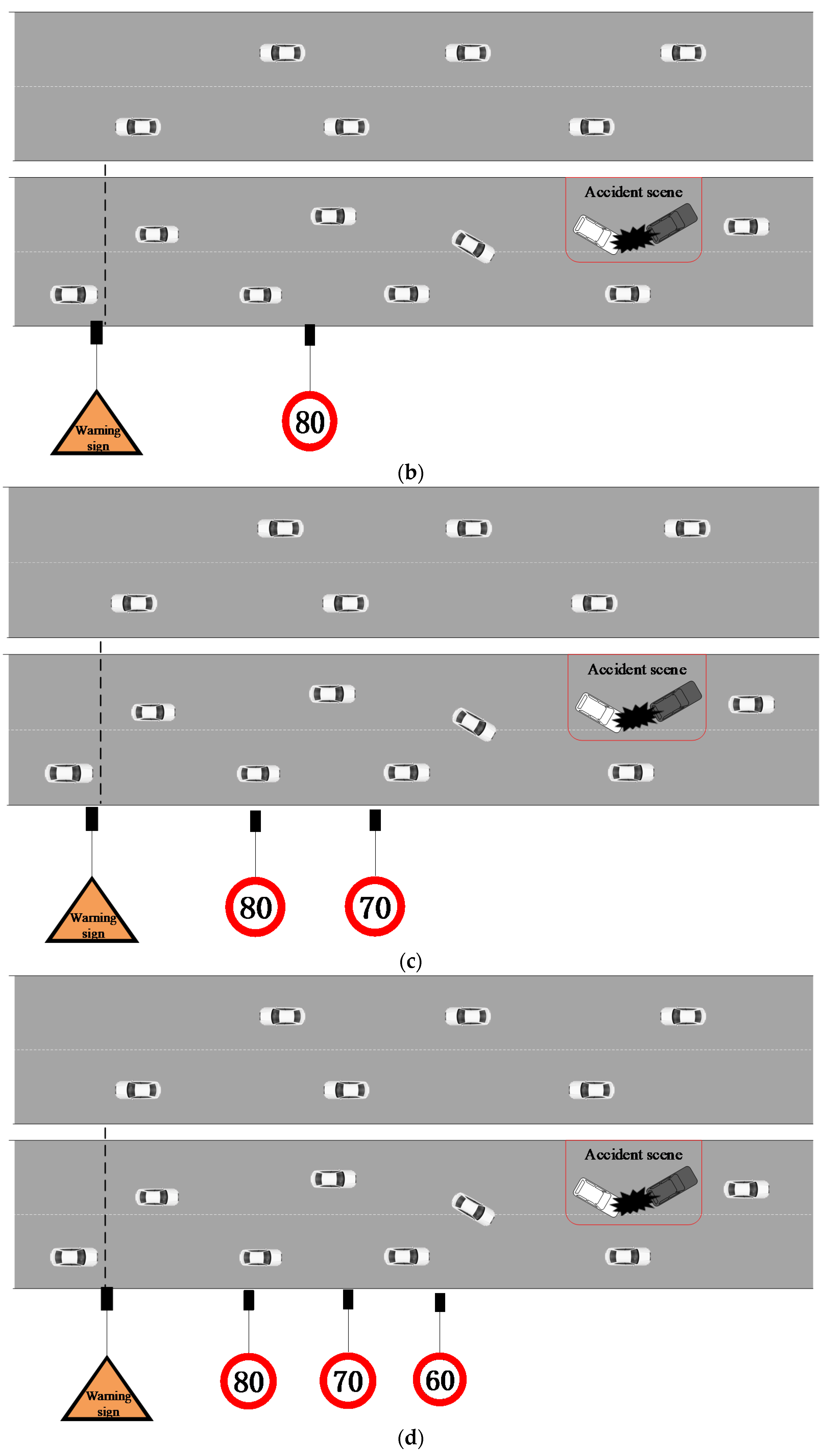 Accident scene

Warning sign

80

(b)

Accident scene

Warning sign

80

70

(c)

Accident scene

Warning sign

80

70

60

(d)