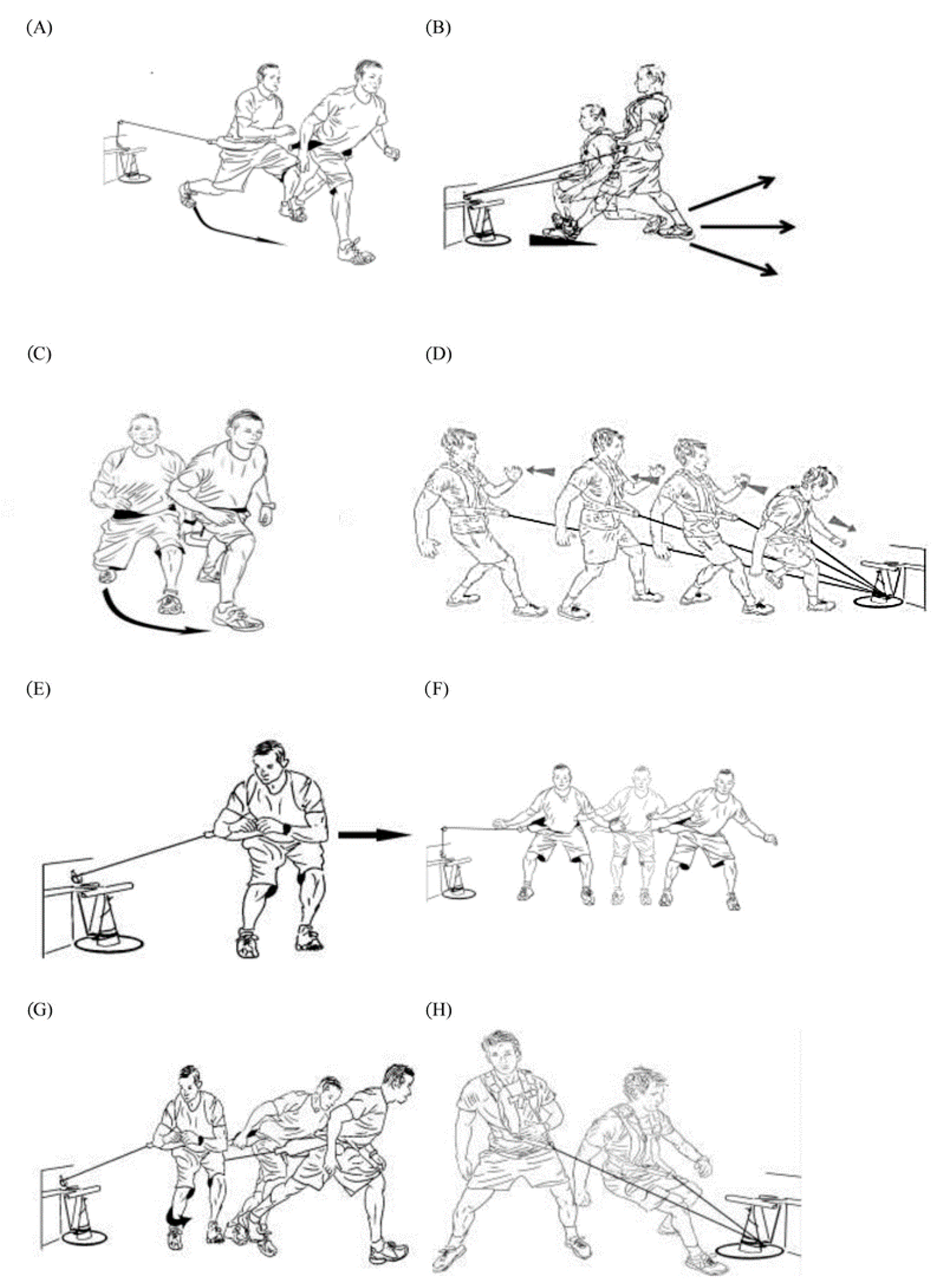 (A)

(B)

(C)

(D)

(E)

(F)

(G)

(H)