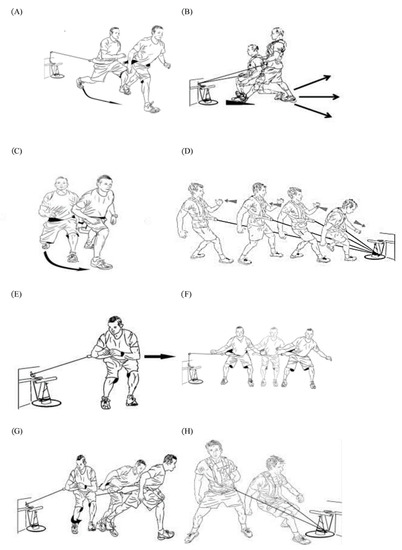 (A)

(B)

(C)

(D)

(E)

(F)

(G)

(H)