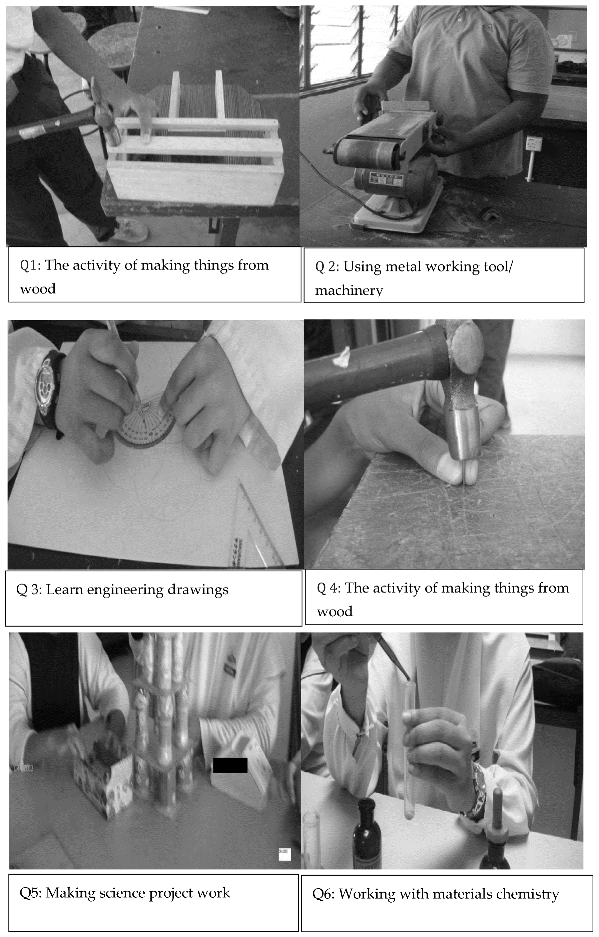 Q1: The activity of making things from wood

Q 2: Using metal working tool/ machinery

Q 3: Learn engineering drawings

Q 4: The activity of making things from wood

Q5: Making science project work

Q6: Working with materials chemistry