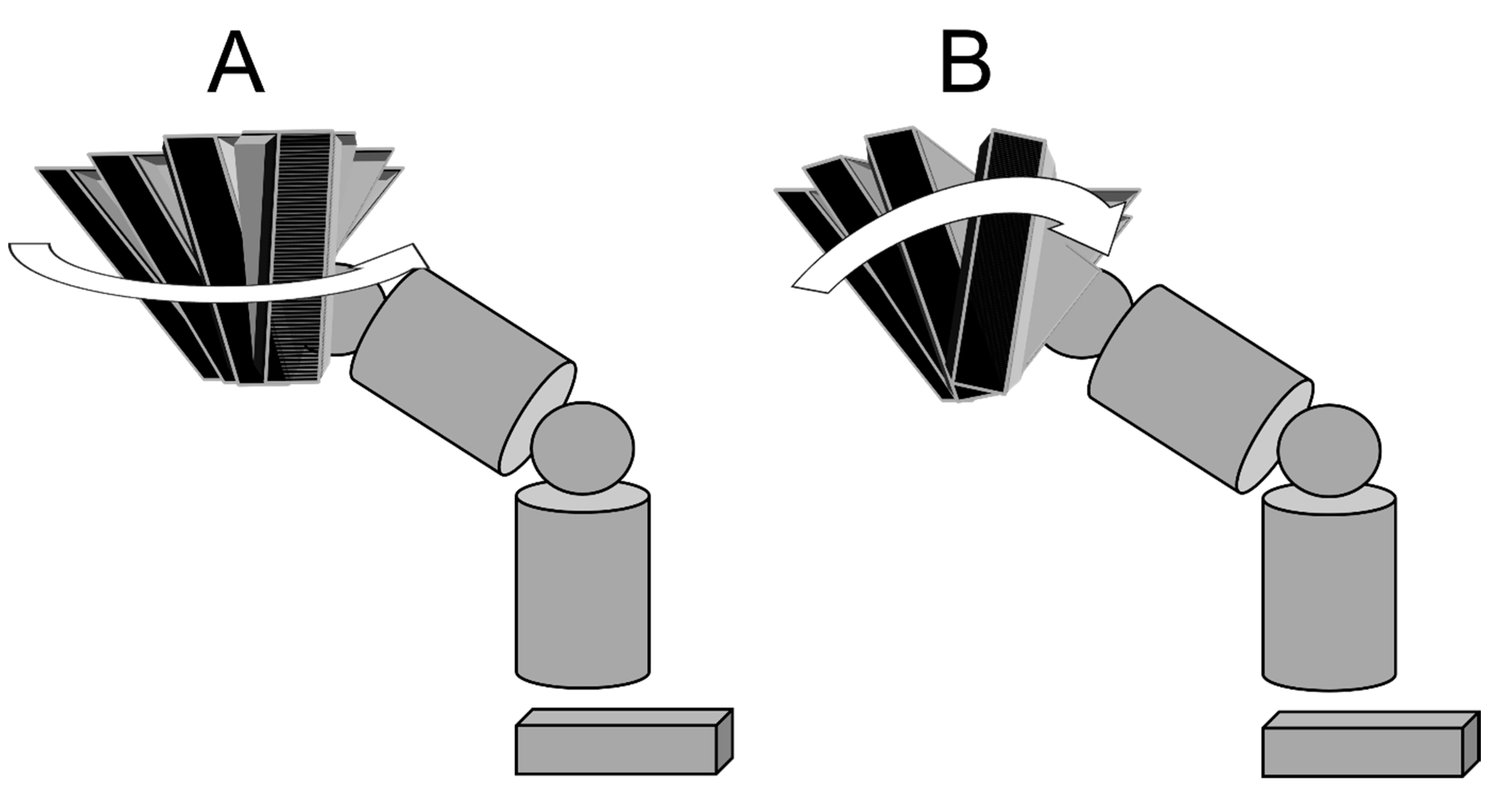 A

B