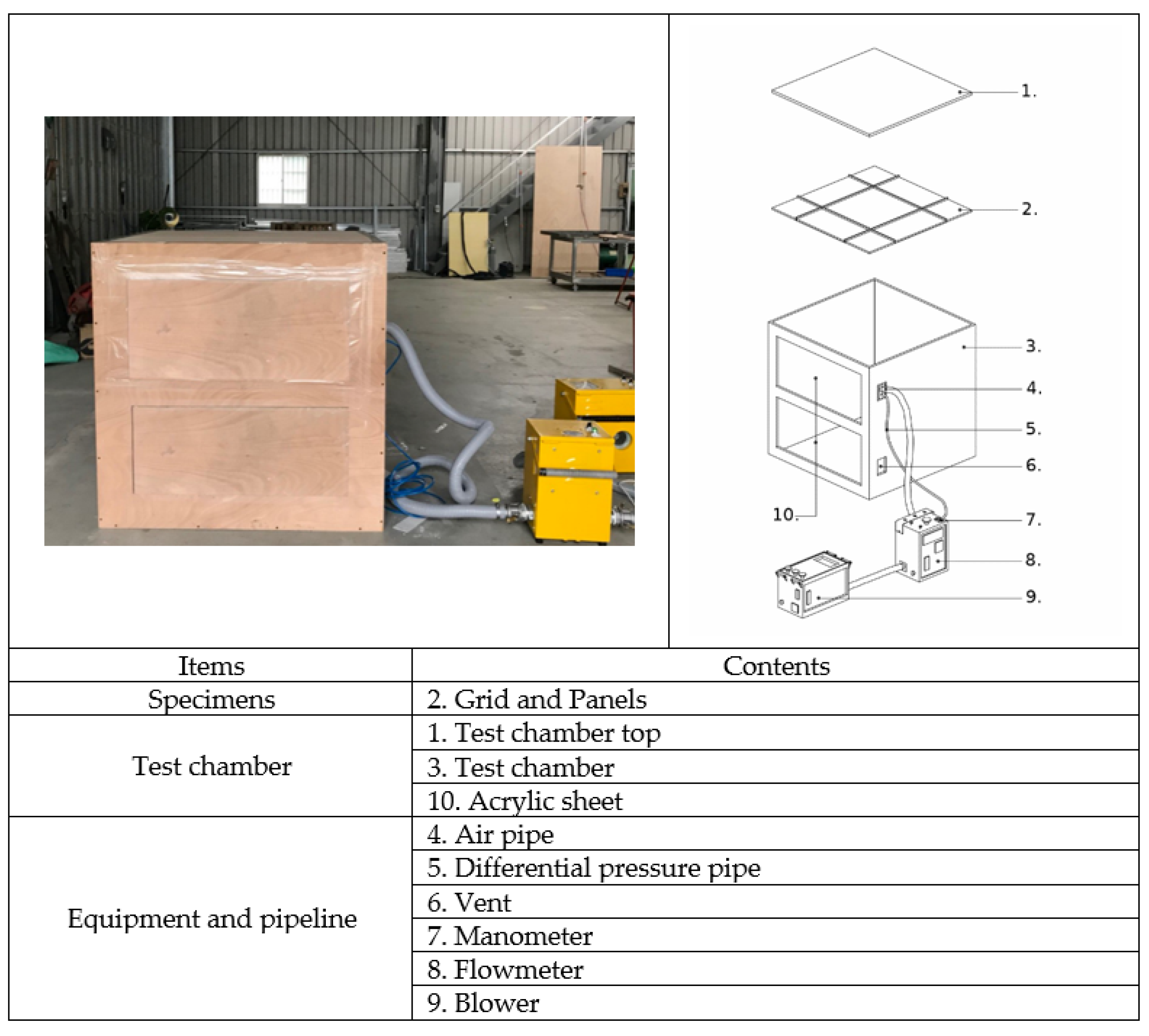 1.
2.
3.
4.
5.
6.
10.
7.
8.
9.

| Items | Contents |
|---|---|
| Specimens | 2. Grid and Panels |
| Test chamber | 1. Test chamber top |
| | 3. Test chamber |
| | 10. Acrylic sheet |
| Equipment and pipeline | 4. Air pipe |
| | 5. Differential pressure pipe |
| | 6. Vent |
| | 7. Manometer |
| | 8. Flowmeter |
| | 9. Blower |