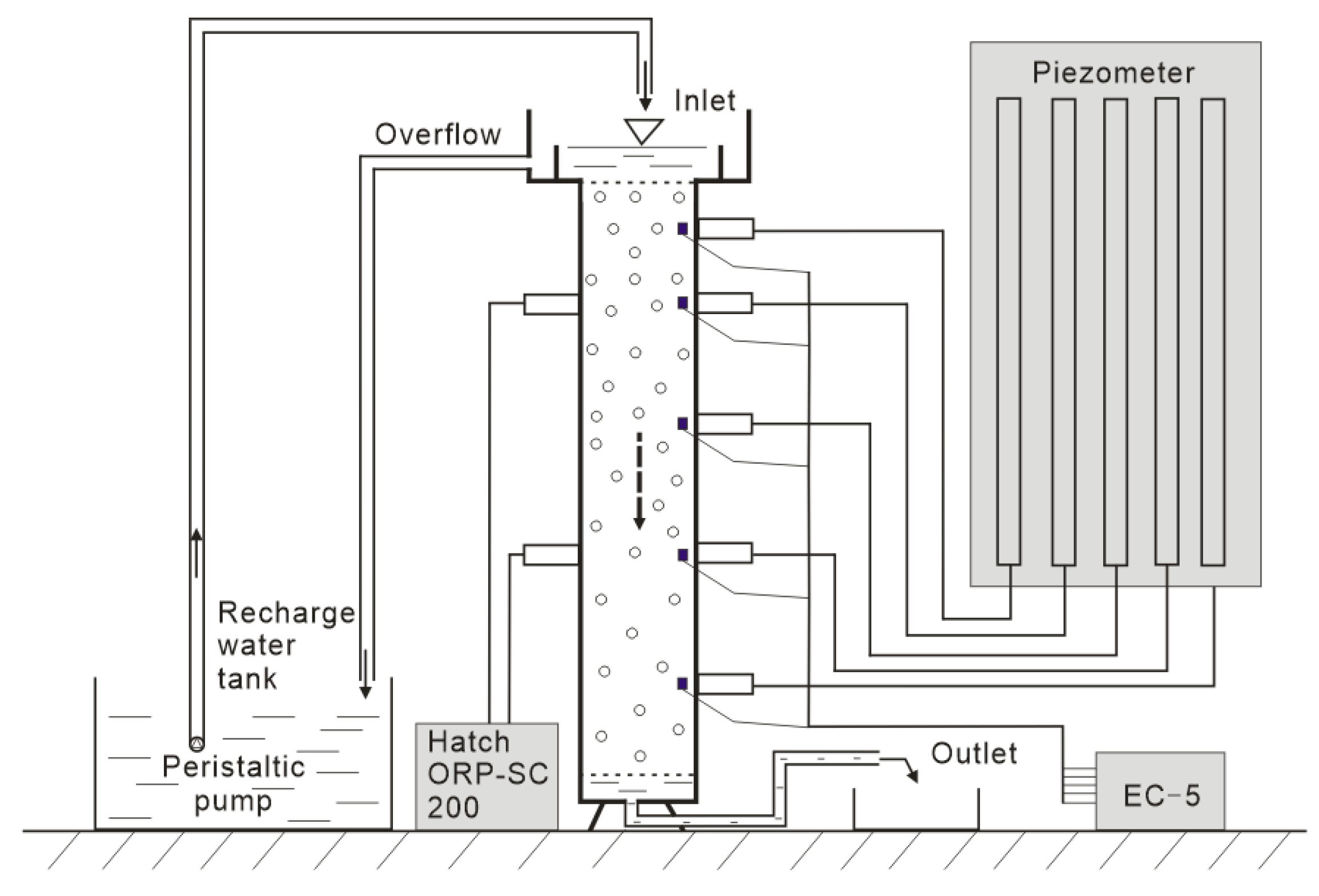 Piezometer

Inlet

Overflow

Recharge water tank

Peristaltic pump

Hatch ORP-SC 200

Outlet

EC-5