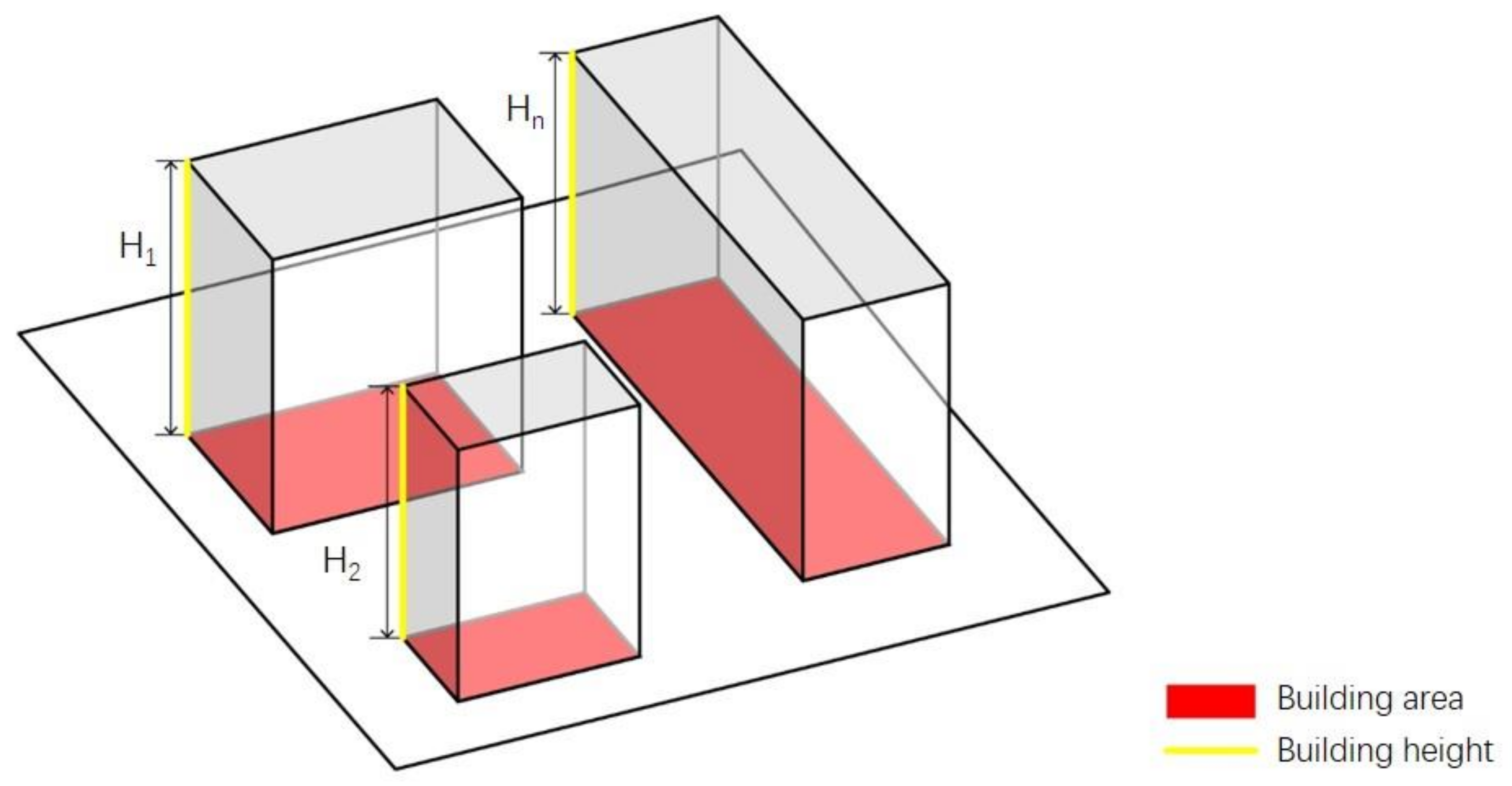 $H_n$

$H_1$

$H_2$

Building area

Building height