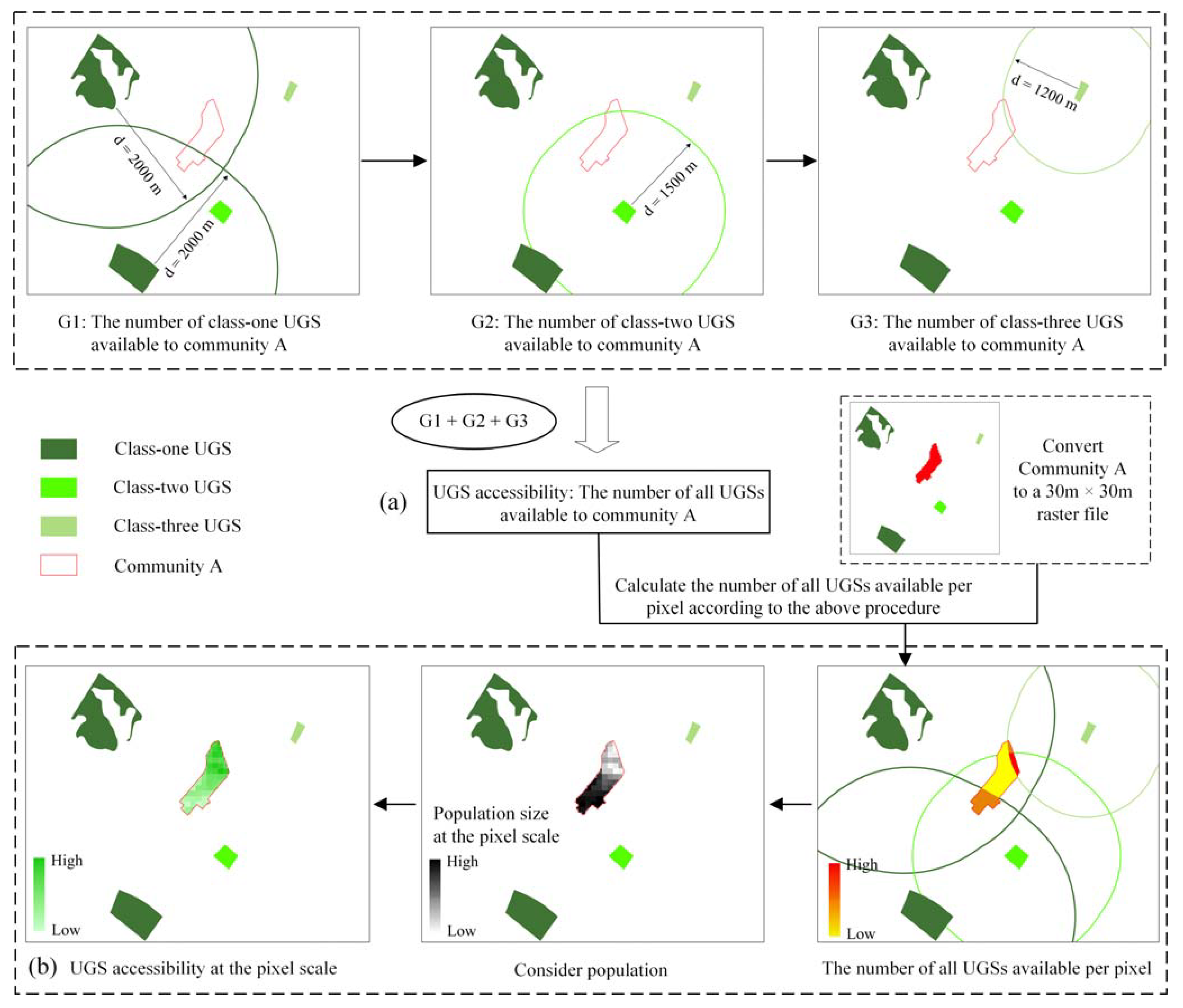 d = 2000 m

d = 2000 m

G1: The number of class-one UGS available to community A

d = 1500 m

G2: The number of class-two UGS available to community A

d = 1200 m

G3: The number of class-three UGS available to community A

G1 + G2 + G3

Class-one UGS

Class-two UGS

Class-three UGS

Community A

(a)

UGS accessibility: The number of all UGSs available to community A

Convert Community A to a 30m × 30m raster file

Calculate the number of all UGSs available per pixel according to the above procedure

High

Low

(b) UGS accessibility at the pixel scale

Population size at the pixel scale

High

Low

Consider population

High

Low

The number of all UGSs available per pixel