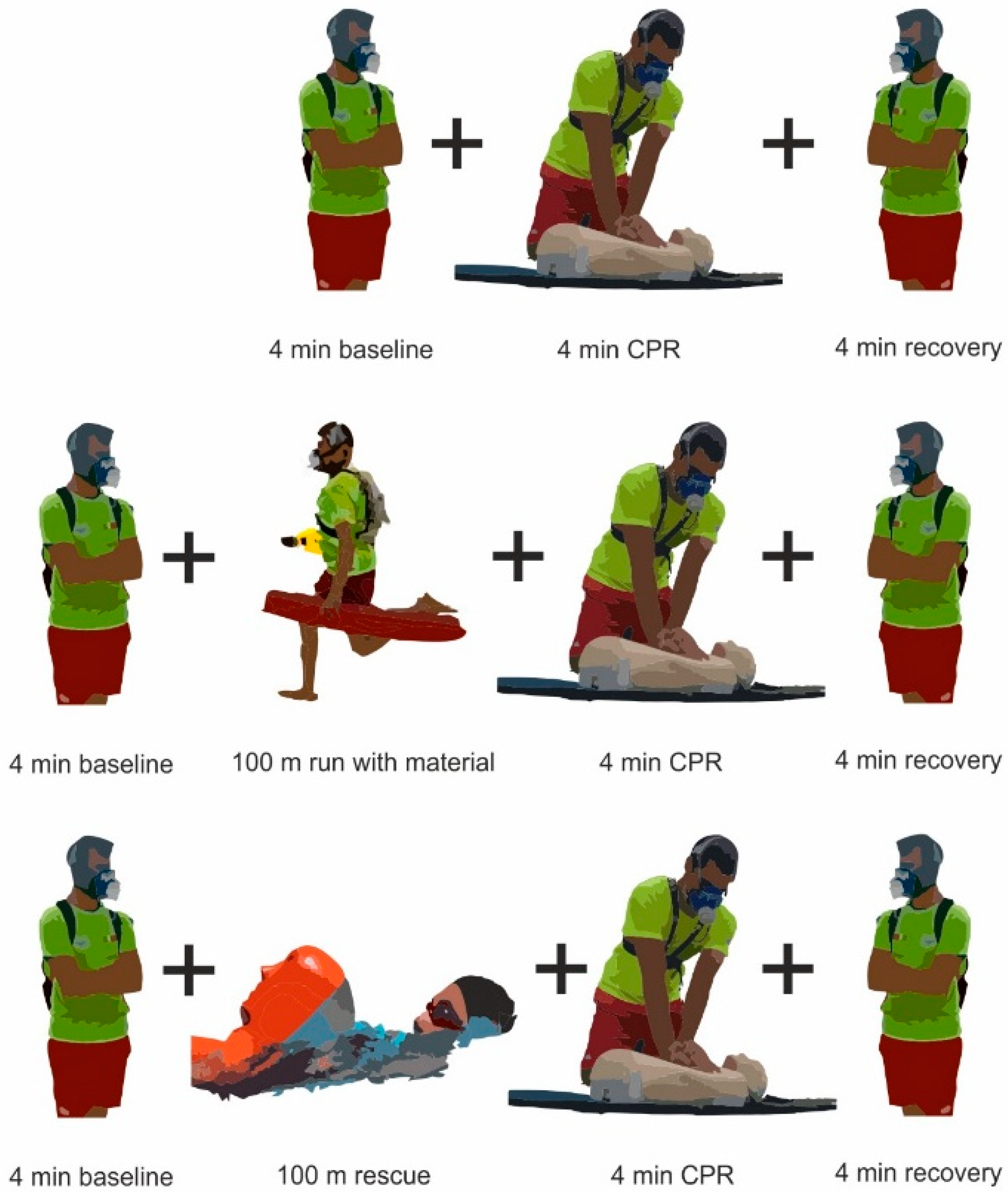 + +

4 min baseline 4 min CPR 4 min recovery

+ + +

4 min baseline 100 m run with material 4 min CPR 4 min recovery

+ + +

4 min baseline 100 m rescue 4 min CPR 4 min recovery