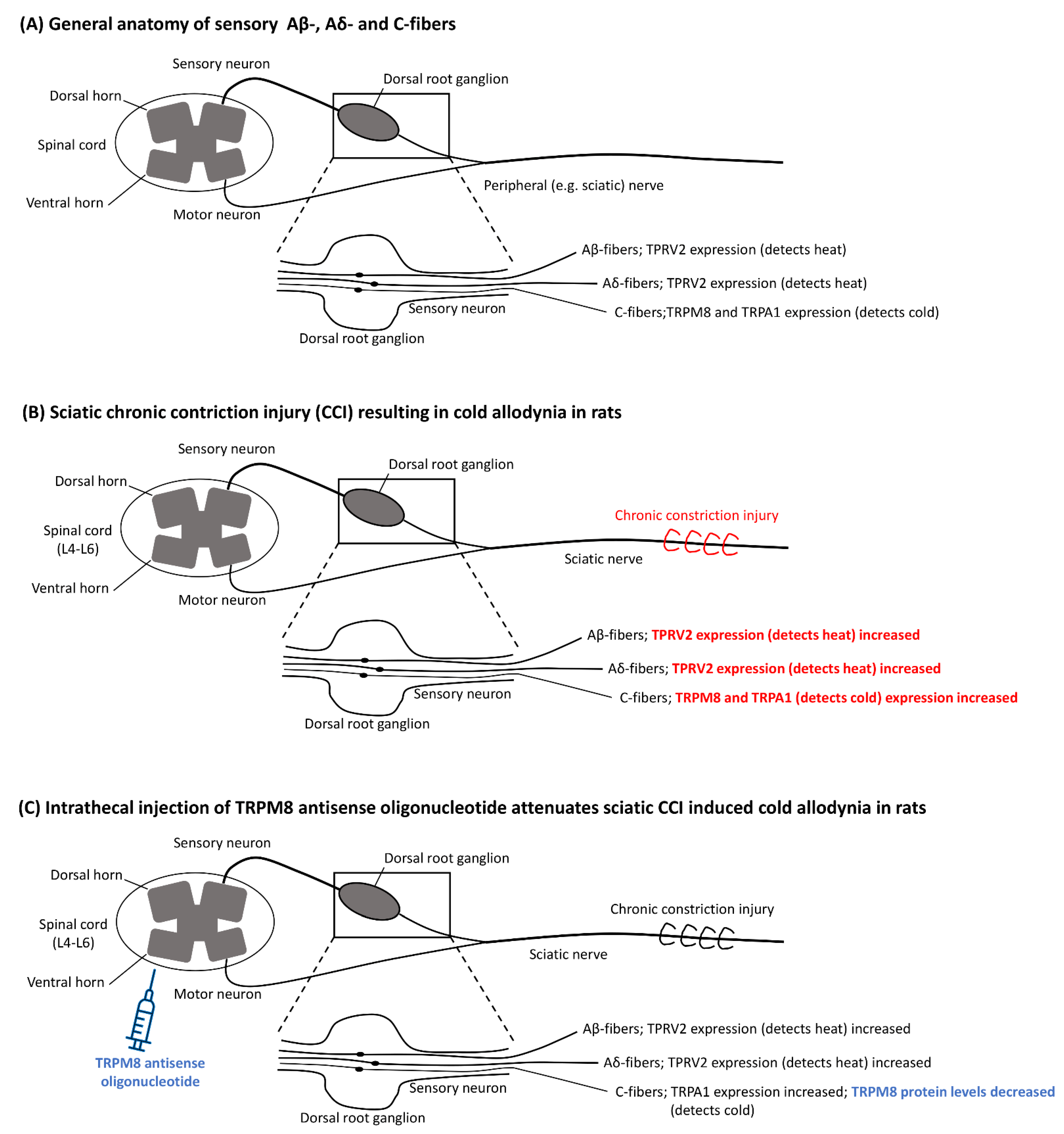 (A) General anatomy of sensory Aβ-, Aδ- and C-fibers

Sensory neuron
Dorsal root ganglion
Dorsal horn
Spinal cord
Ventral horn
Motor neuron
Peripheral (e.g. sciatic) nerve
Aβ-fibers; TPRV2 expression (detects heat)
Aδ-fibers; TPRV2 expression (detects heat)
C-fibers;TRPM8 and TRPA1 expression (detects cold)
Sensory neuron
Dorsal root ganglion

(B) Sciatic chronic contriction injury (CCI) resulting in cold allodynia in rats

Sensory neuron
Dorsal root ganglion
Dorsal horn
Spinal cord (L4-L6)
Ventral horn
Motor neuron
Chronic constriction injury
Sciatic nerve
Aβ-fibers; TPRV2 expression (detects heat) increased
Aδ-fibers; TPRV2 expression (detects heat) increased
C-fibers; TRPM8 and TRPA1 (detects cold) expression increased
Sensory neuron
Dorsal root ganglion

(C) Intrathecal injection of TRPM8 antisense oligonucleotide attenuates sciatic CCI induced cold allodynia in rats

Sensory neuron
Dorsal root ganglion
Dorsal horn
Spinal cord (L4-L6)
Ventral horn
Motor neuron
Chronic constriction injury
Sciatic nerve
TRPM8 antisense oligonucleotide
Aβ-fibers; TPRV2 expression (detects heat) increased
Aδ-fibers; TPRV2 expression (detects heat) increased
C-fibers; TRPA1 expression increased; TRPM8 protein levels decreased (detects cold)
Sensory neuron
Dorsal root ganglion