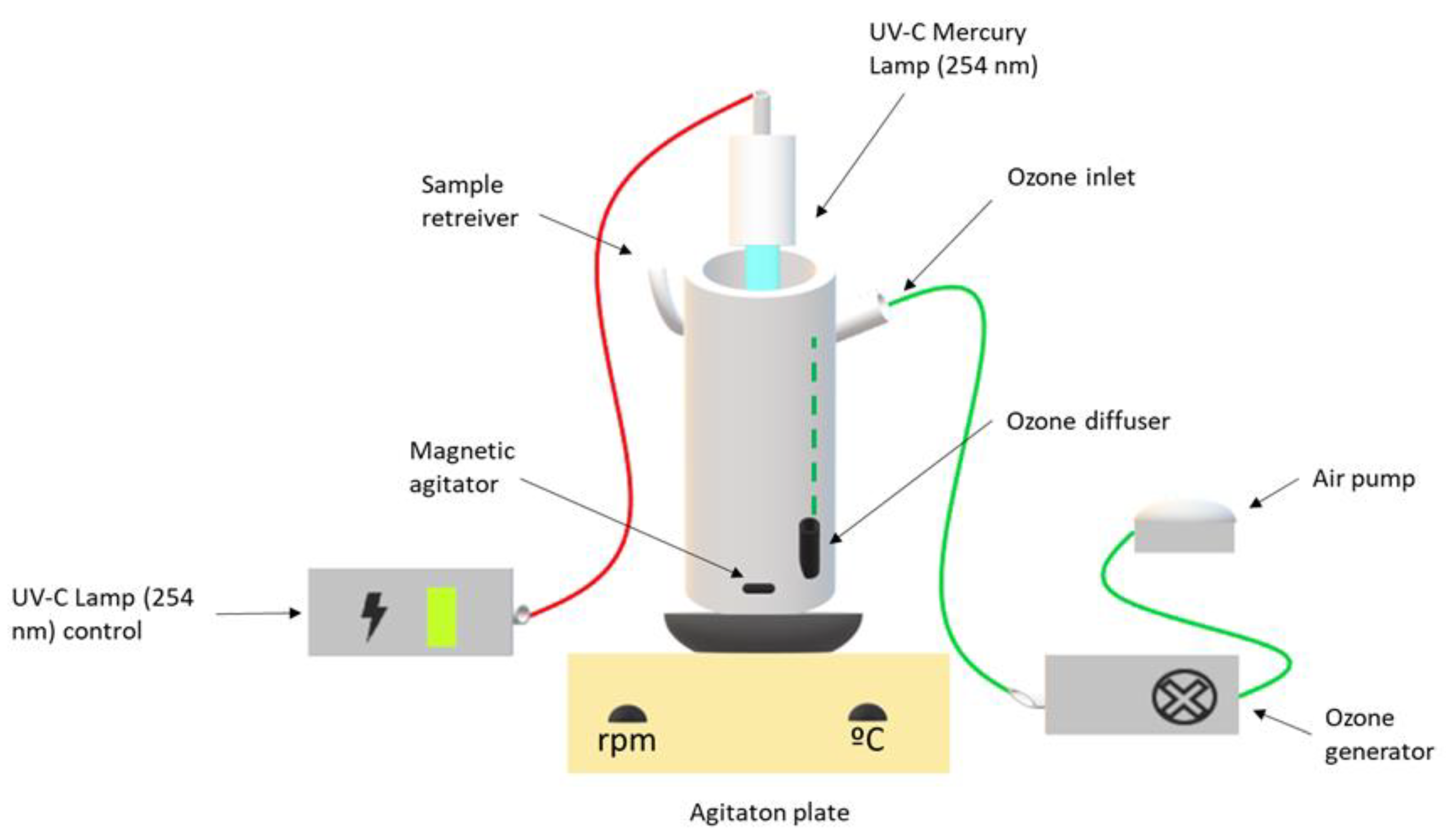 UV-C Mercury Lamp (254 nm)

Sample retreiver

Ozone inlet

Ozone diffuser

Magnetic agitator

Air pump

UV-C Lamp (254 nm) control

rpm

ºC

Ozone generator

Agitaton plate