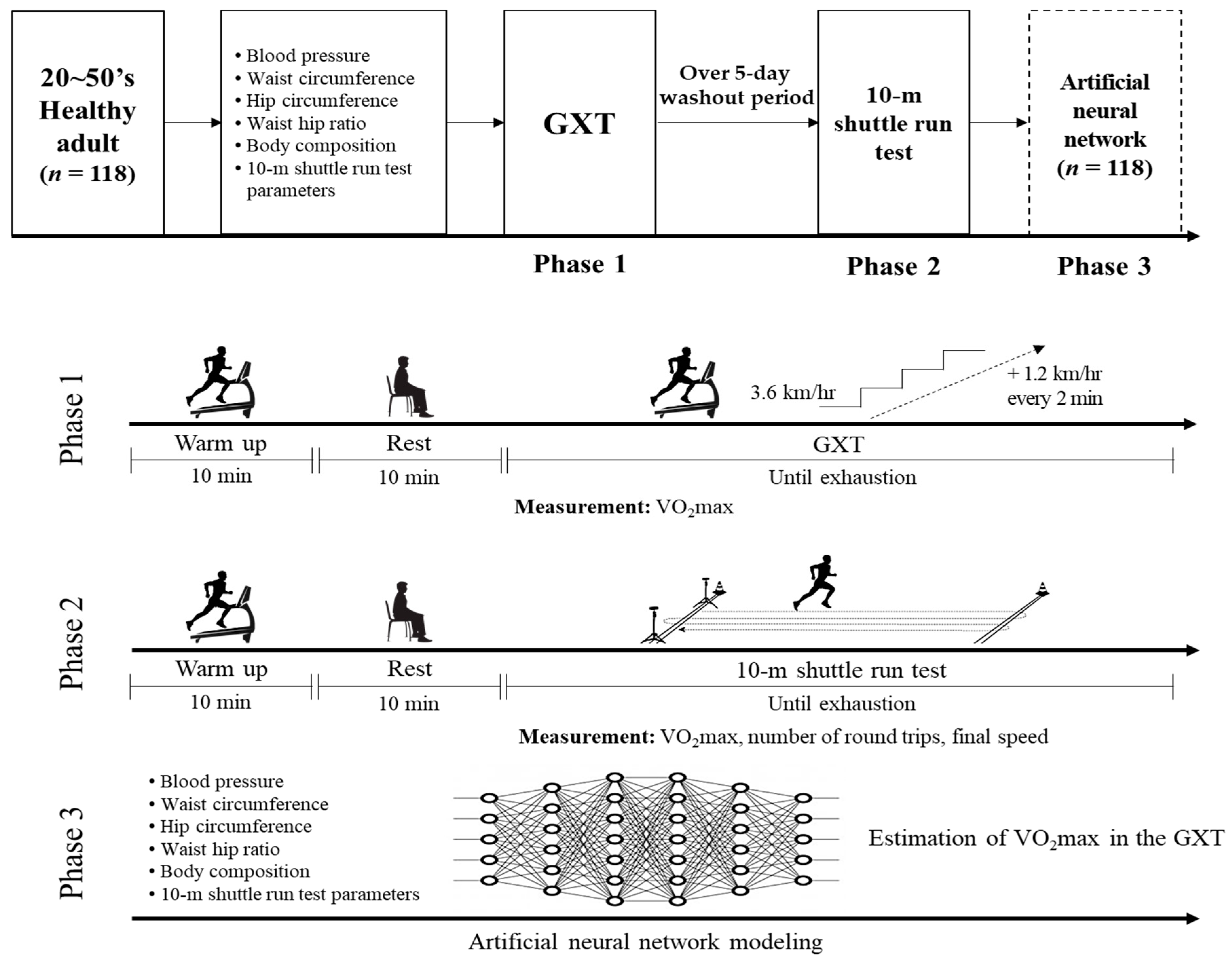 20~50's Healthy adult ($n$ = 118)

• Blood pressure
• Waist circumference
• Hip circumference
• Waist hip ratio
• Body composition
• 10-m shuttle run test parameters

GXT

Over 5-day washout period

10-m shuttle run test

Artificial neural network ($n$ = 118)

Phase 1

Phase 2

Phase 3

Phase 1

3.6 km/hr

+ 1.2 km/hr every 2 min

Warm up
10 min

Rest
10 min

GXT
Until exhaustion

Measurement: $VO_2$max

Phase 2

Warm up
10 min

Rest
10 min

10-m shuttle run test
Until exhaustion

Measurement: $VO_2$max, number of round trips, final speed

Phase 3

• Blood pressure
• Waist circumference
• Hip circumference
• Waist hip ratio
• Body composition
• 10-m shuttle run test parameters

Estimation of $VO_2$max in the GXT

Artificial neural network modeling