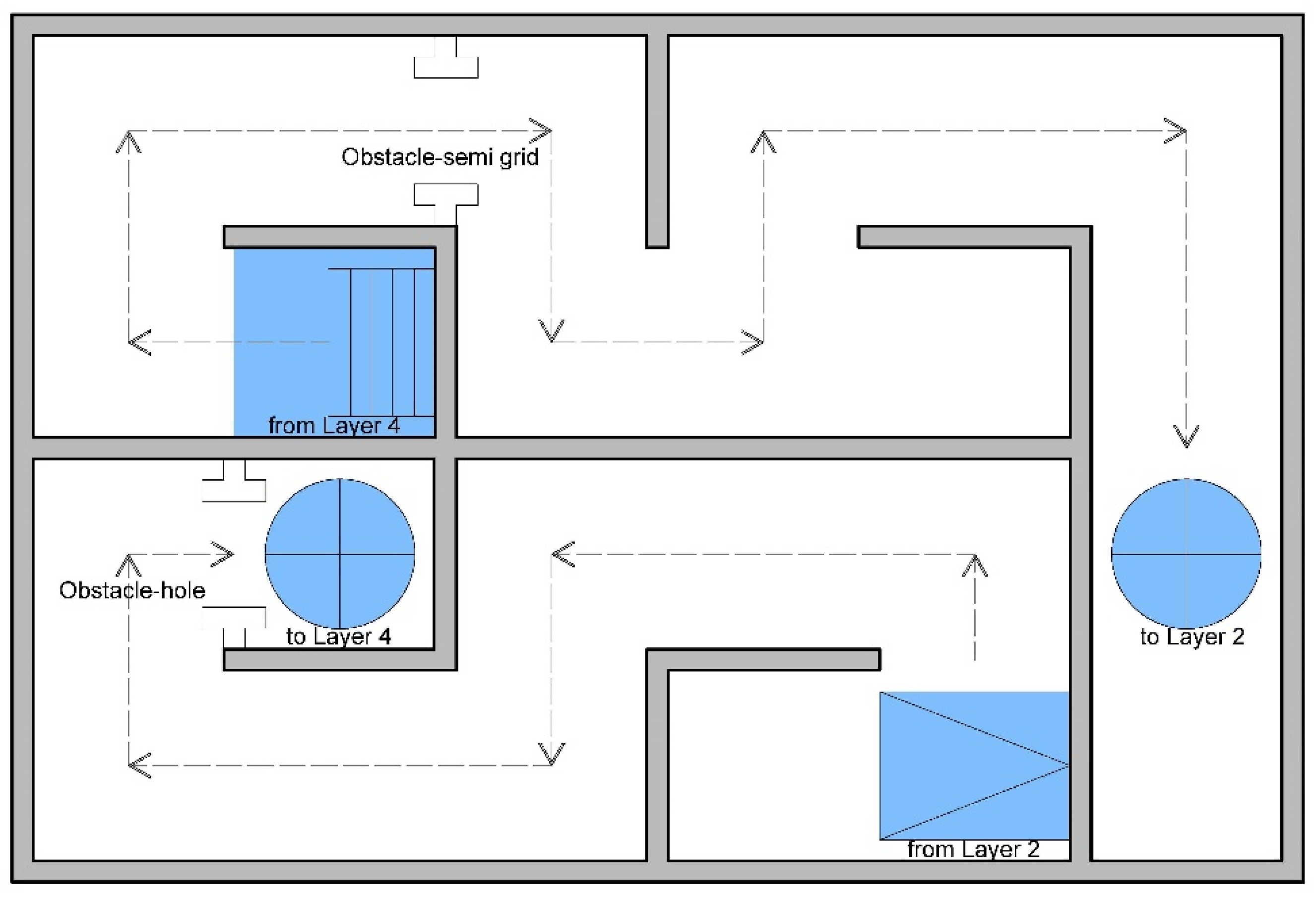 Obstacle-semi grid

from Layer 4

Obstacle-hole

to Layer 4

to Layer 2

from Layer 2